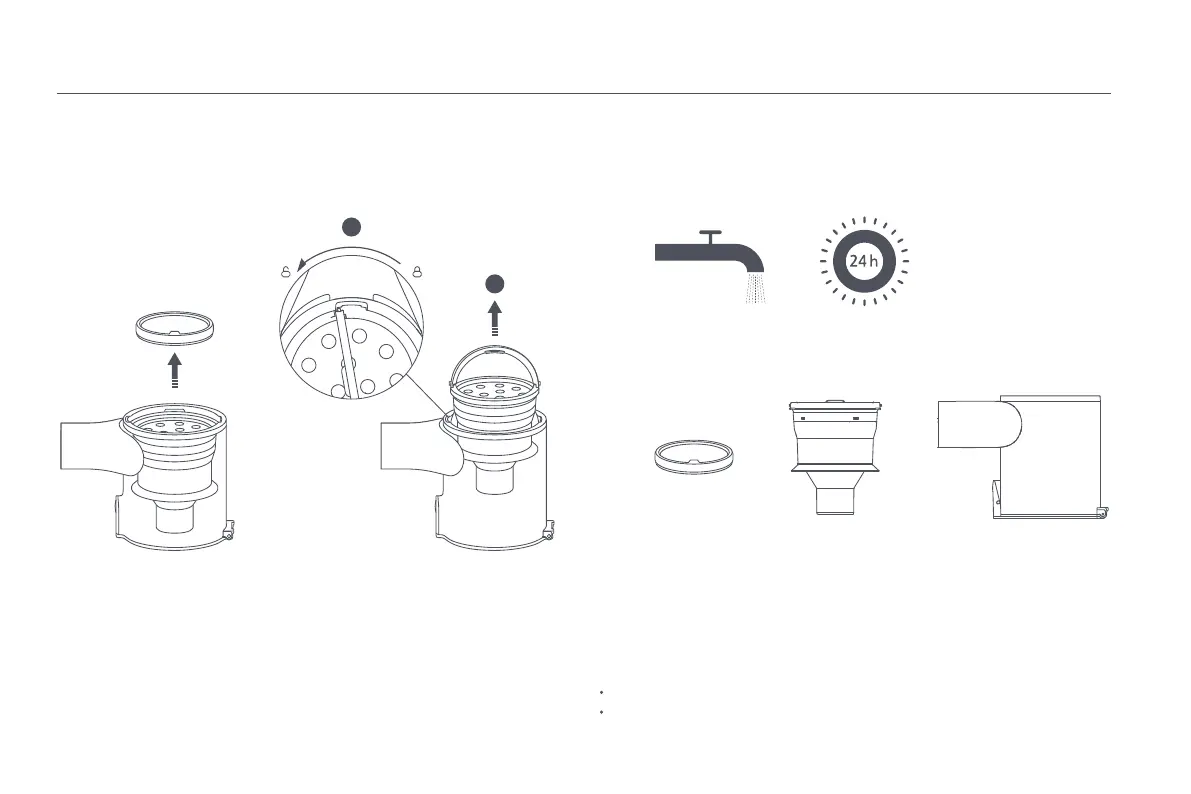 24 h