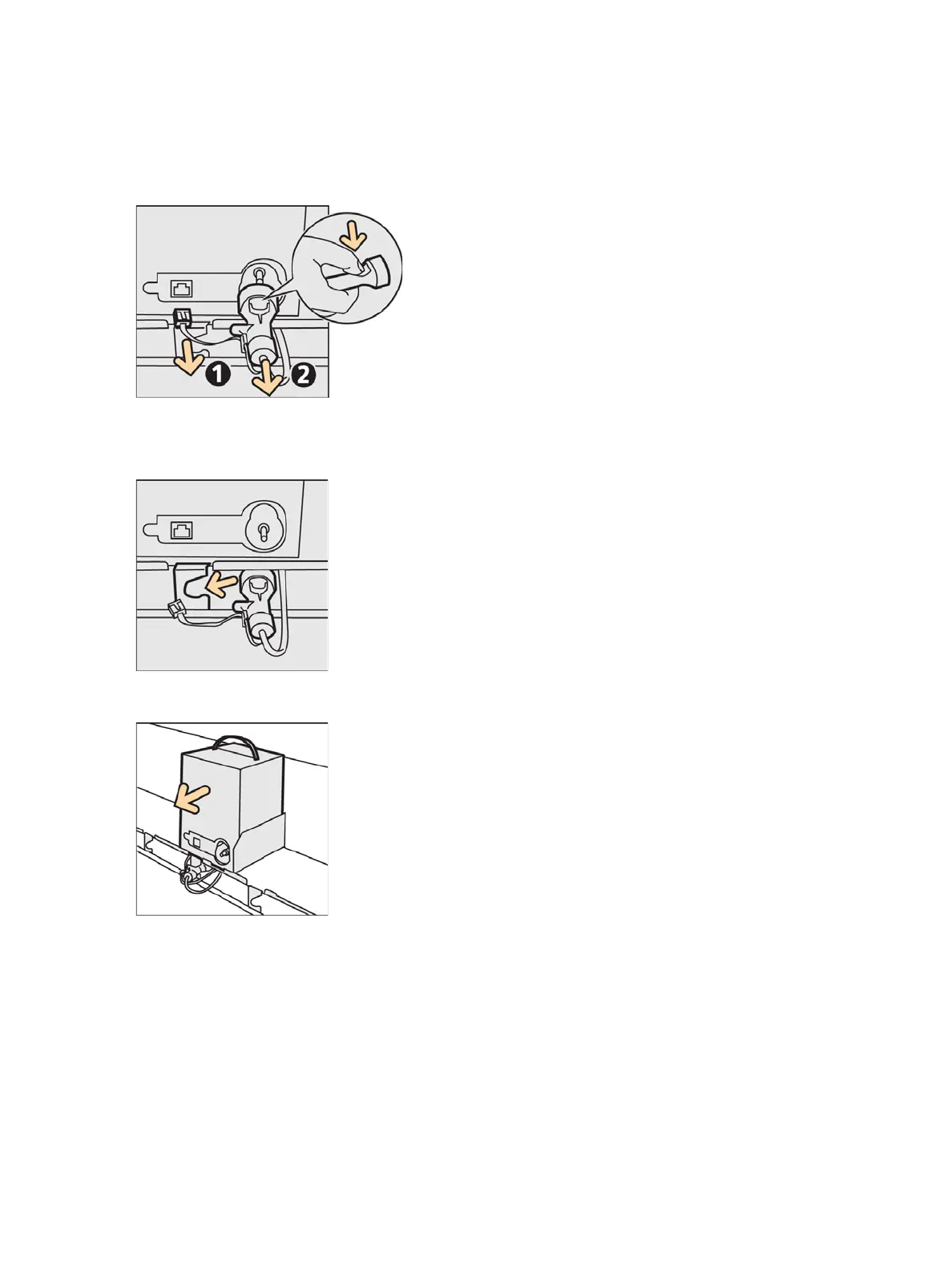 1
2