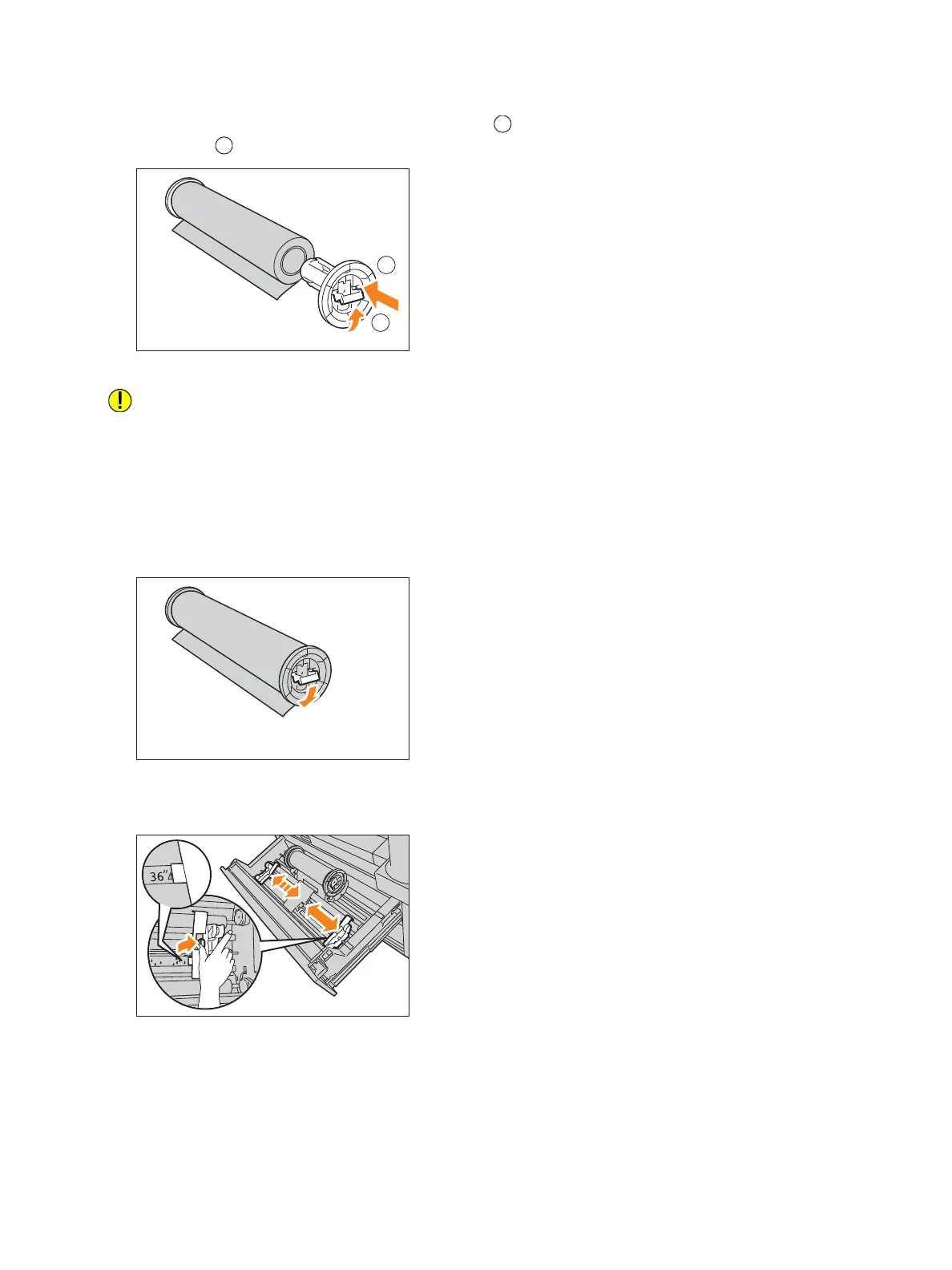 36"