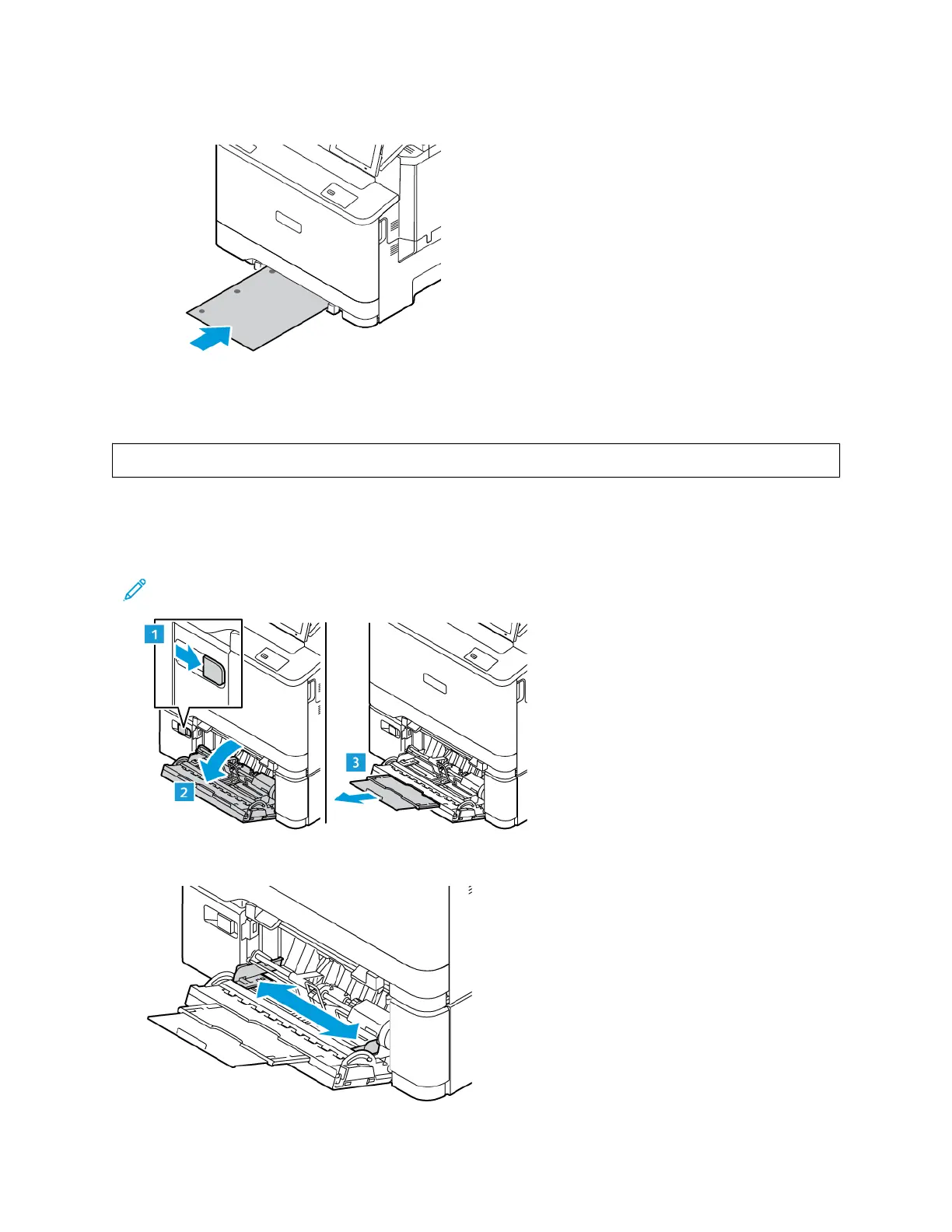 1
2
3