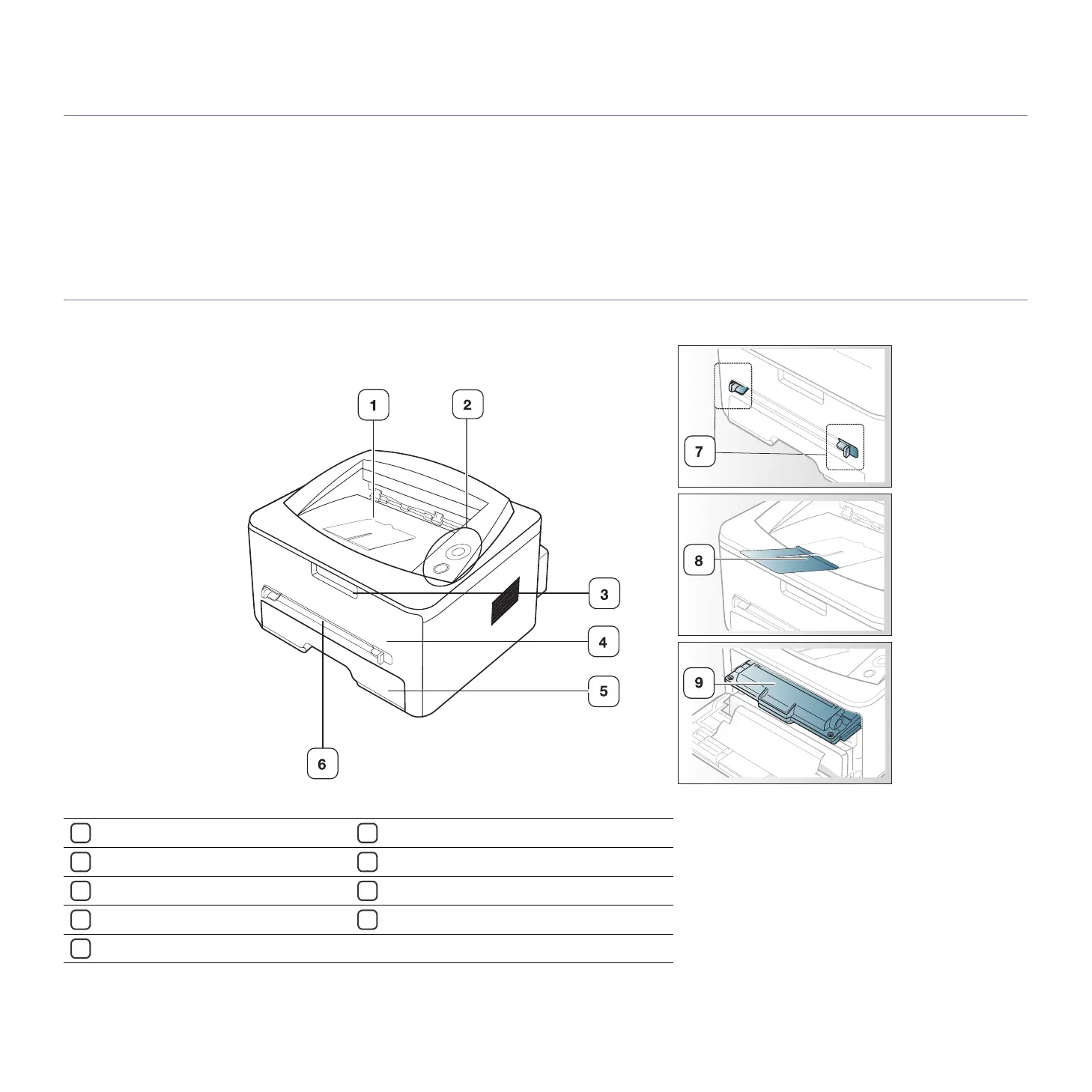 1

2

3

4

5

6

7

8

9