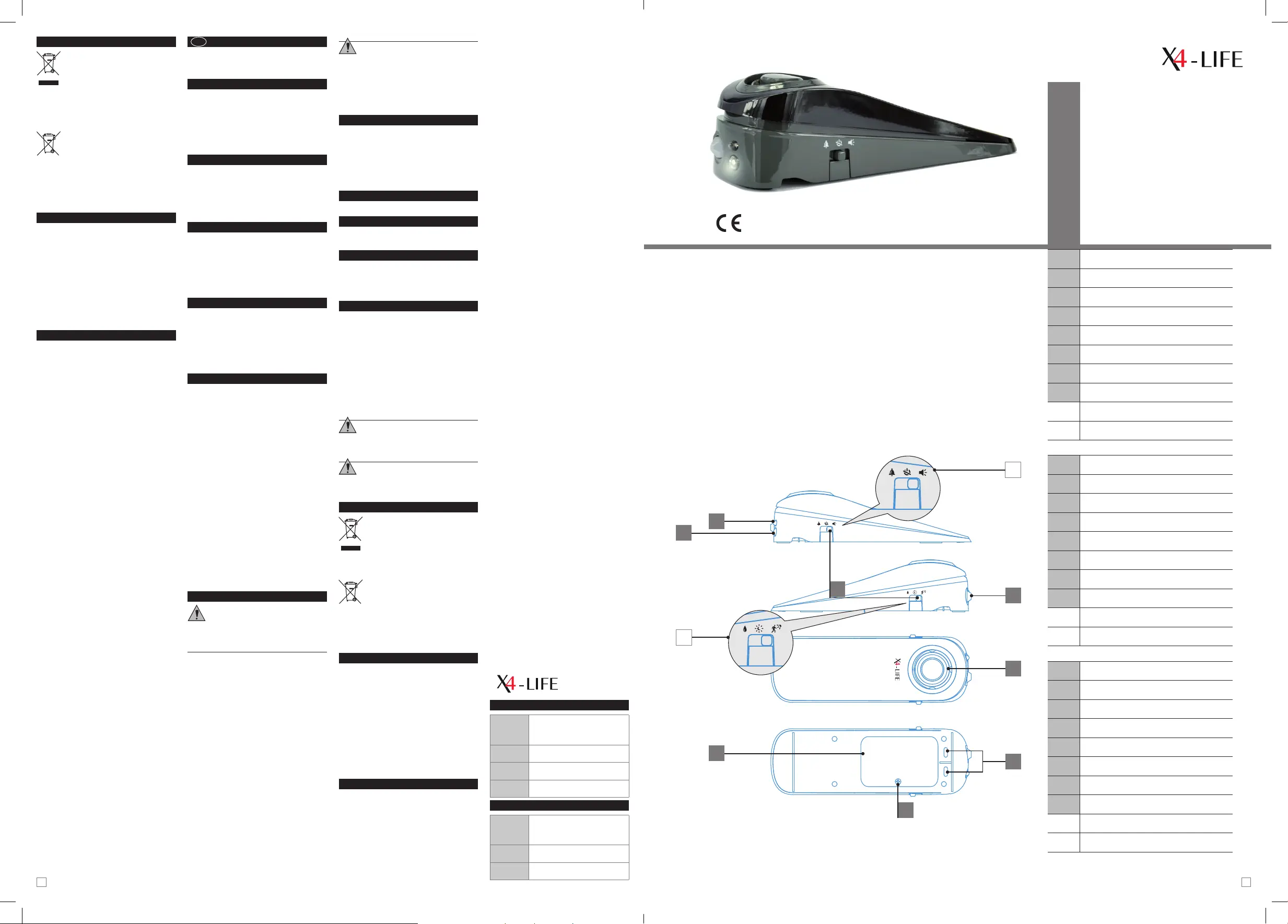 X4-LIFE

CE

X4-LIFE

X4-LIFE