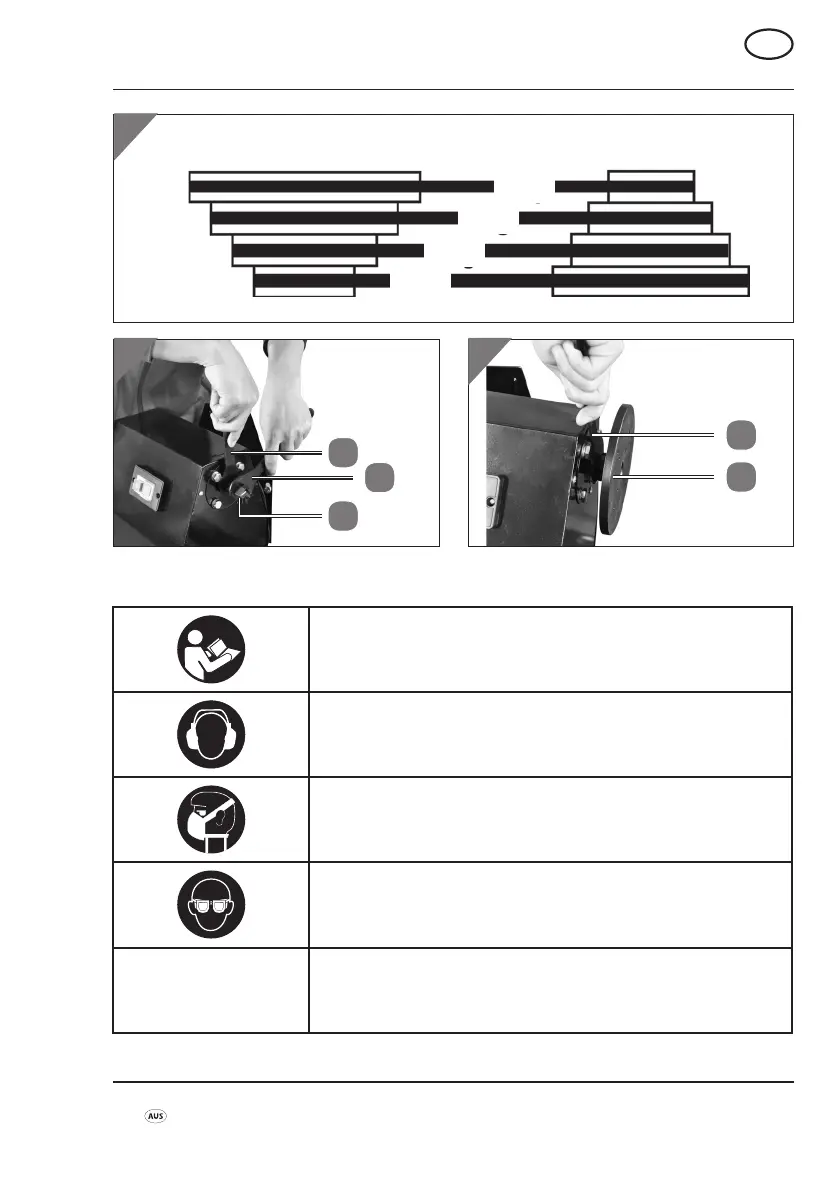 AUS