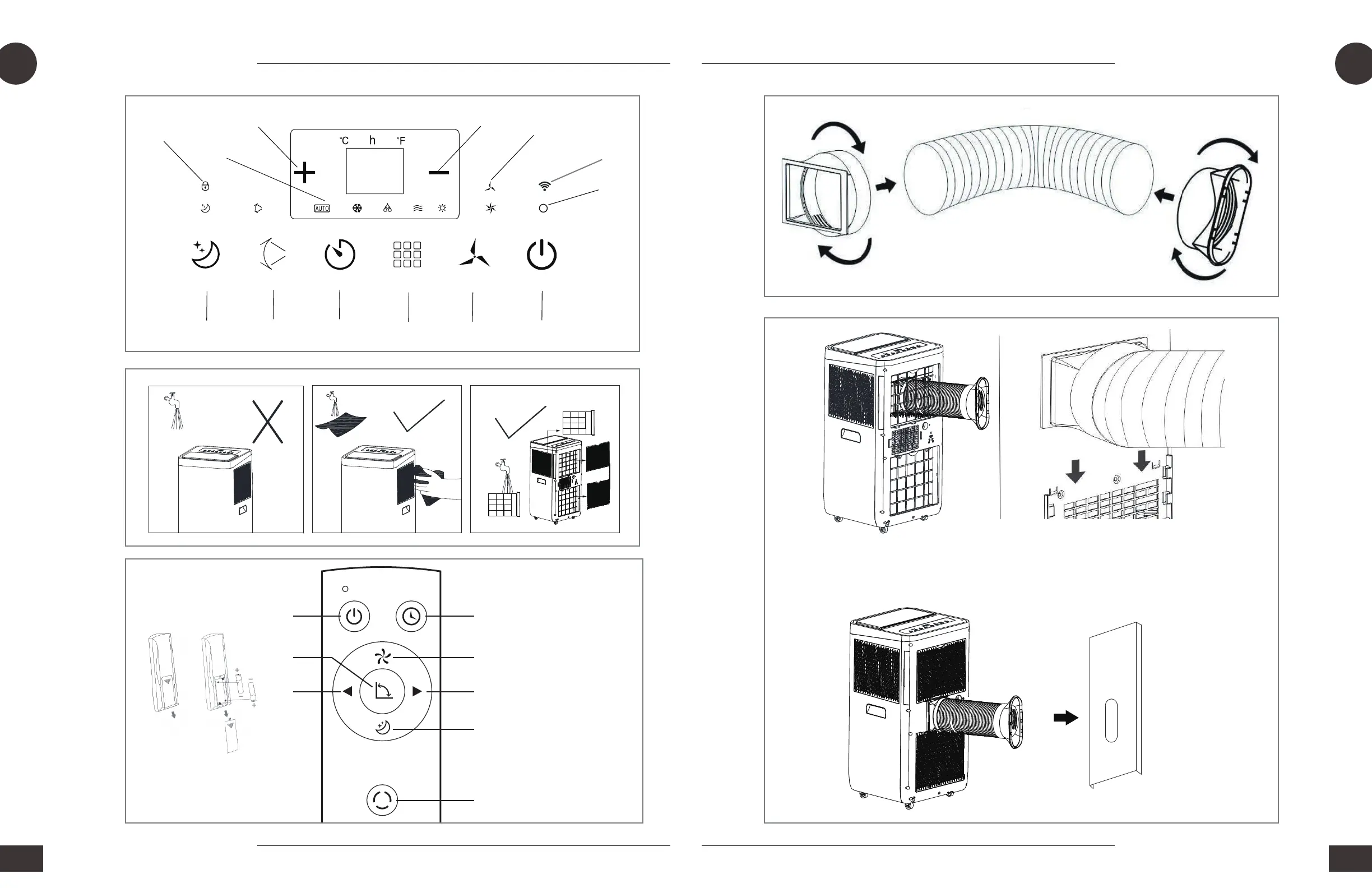 °C h °F

AUTO