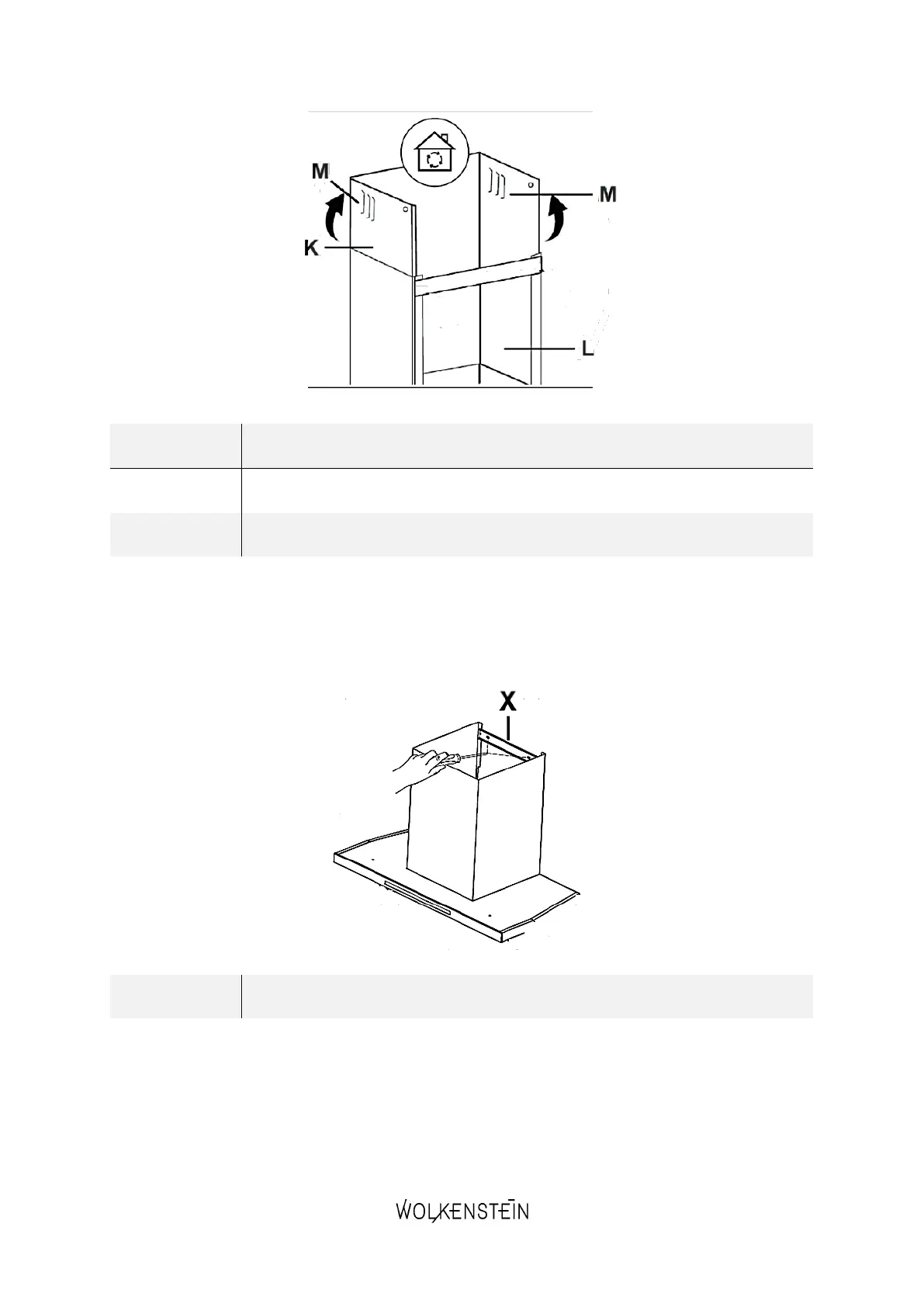 M
M
K
L

X

WOLKENSTEIN