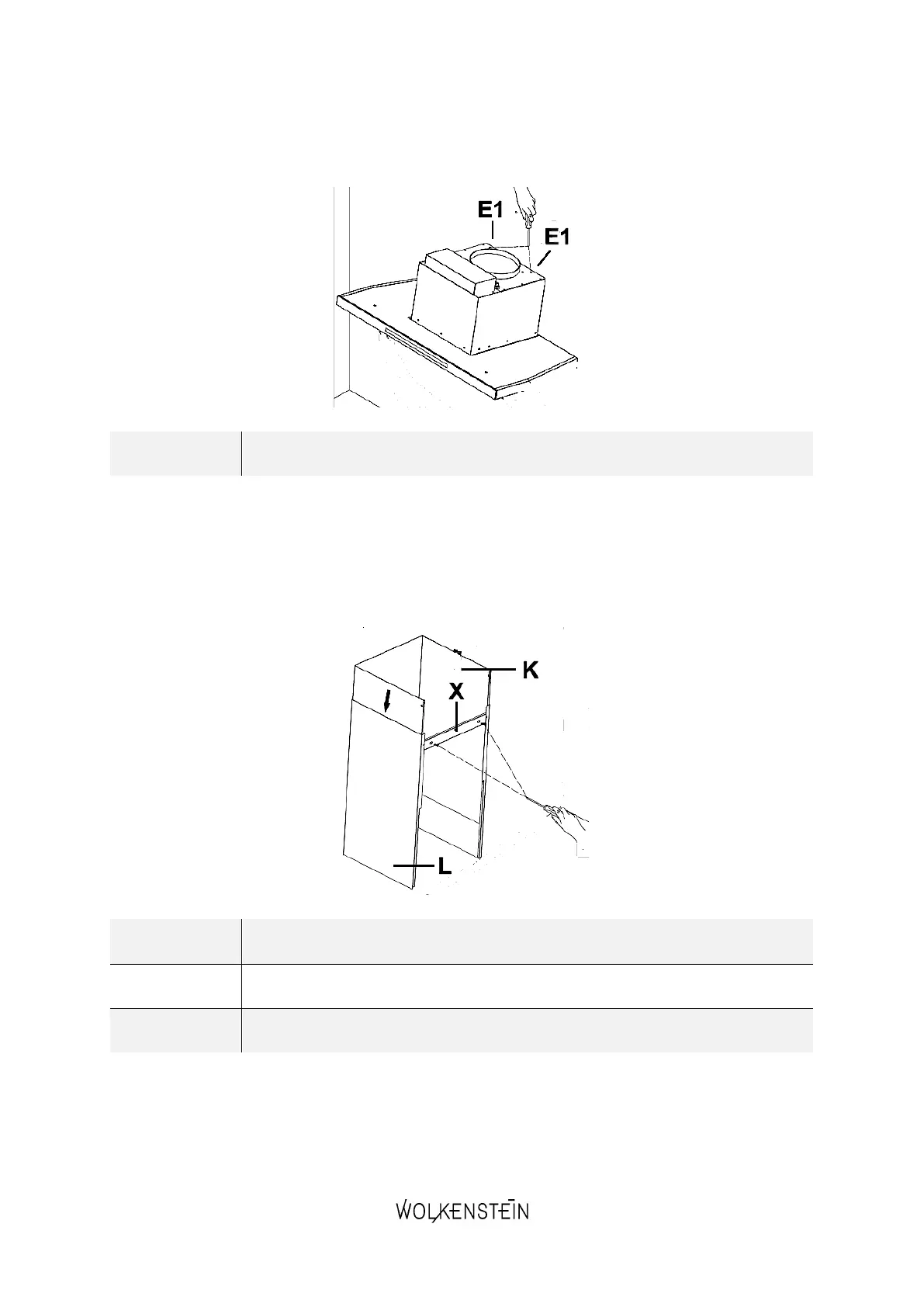 E1
E1

K
X
L

WOLKENSTEIN