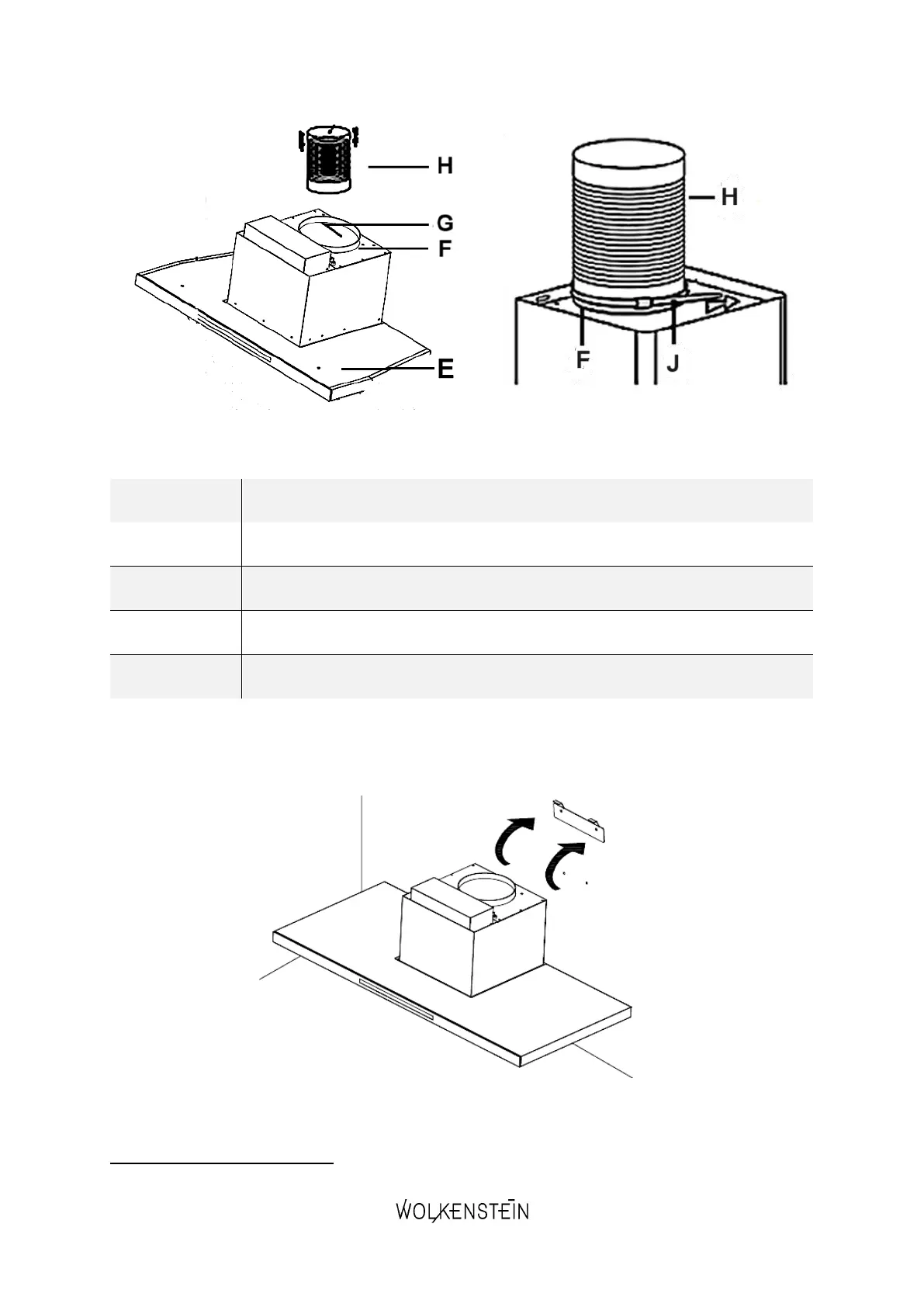 H
G
F
E
H
F
J

WOLKENSTEIN