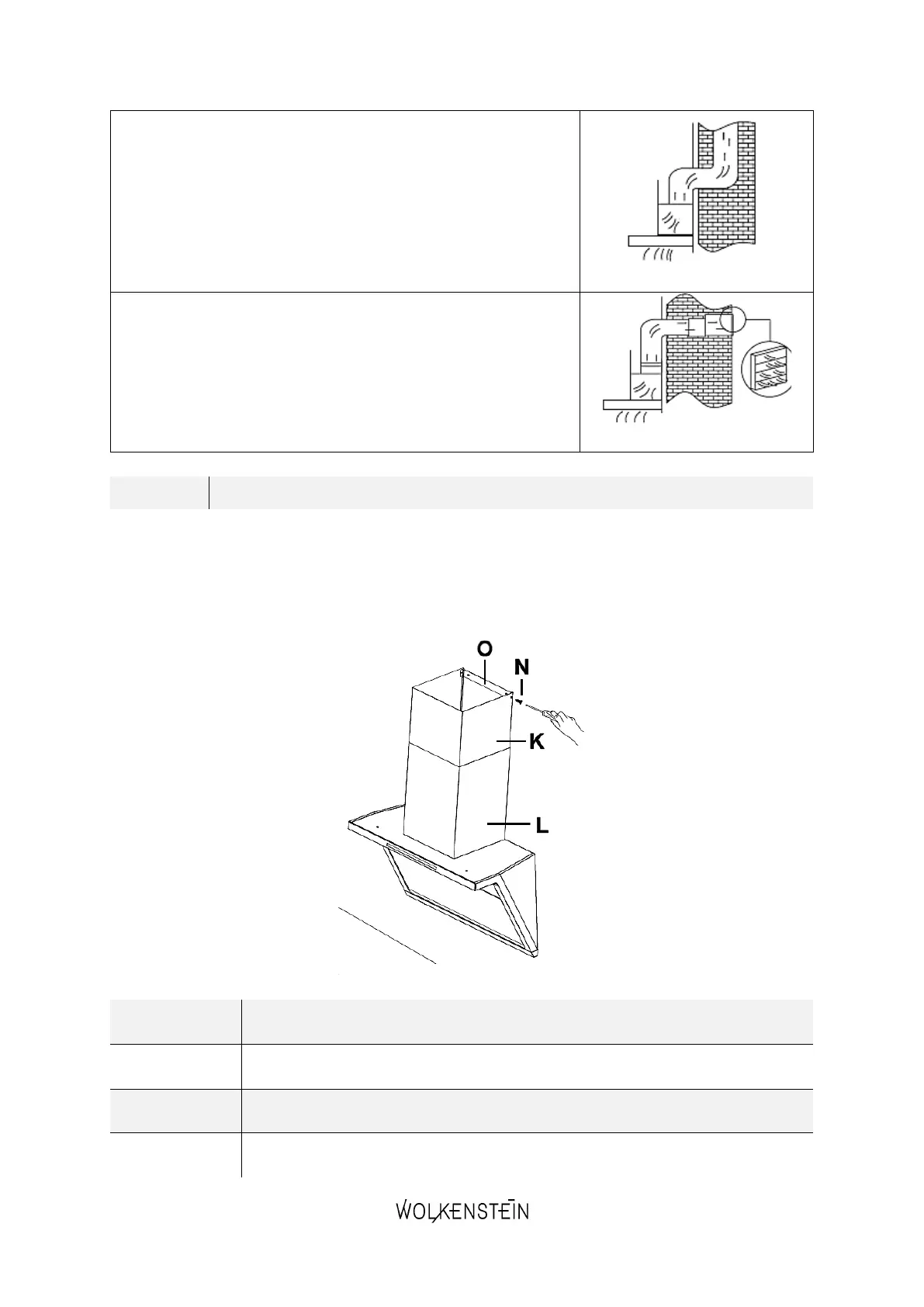 O

N

K

L

WOLKENSTEIN