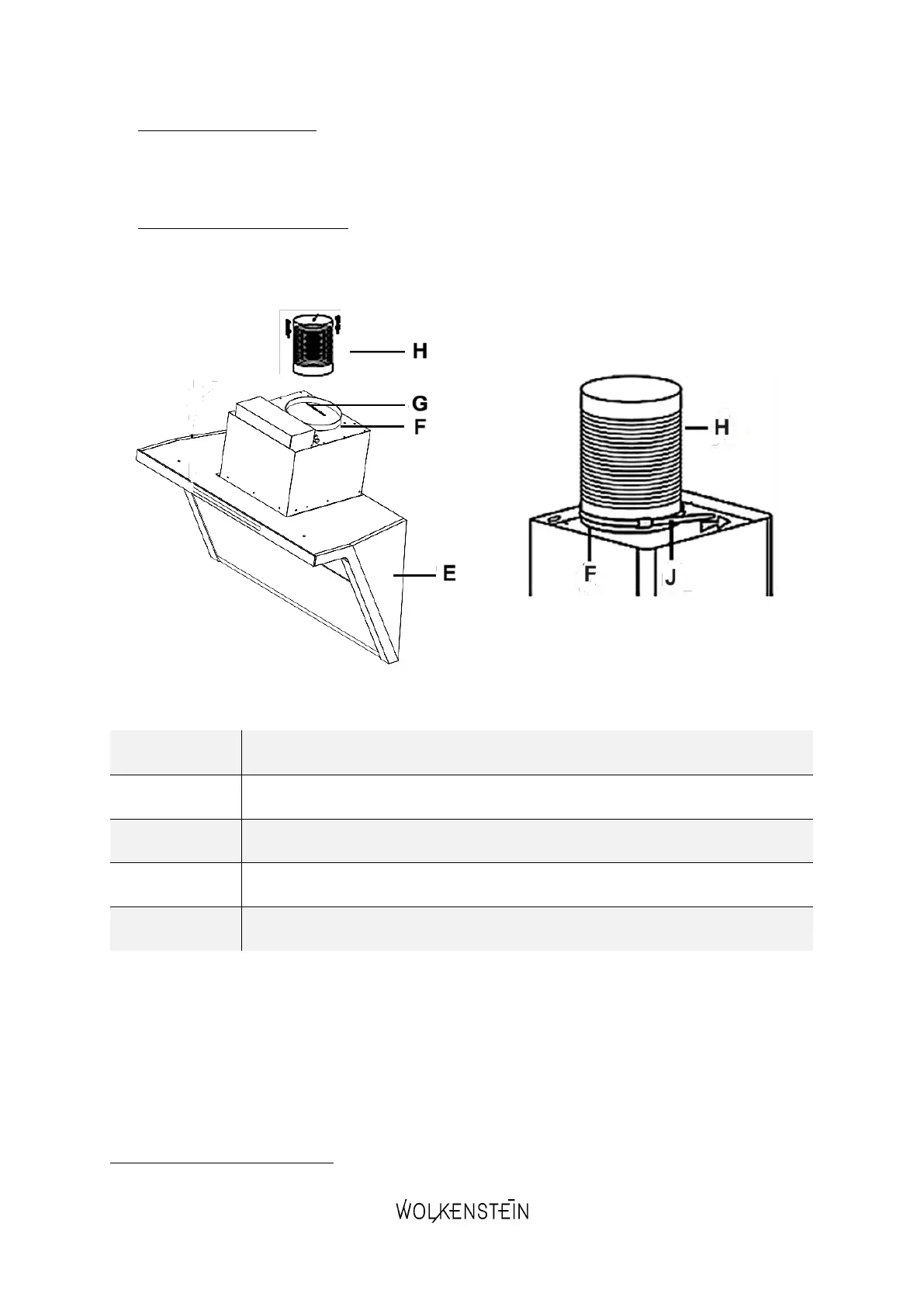 H

G

F

E

H

F

J

WOLKENSTEIN