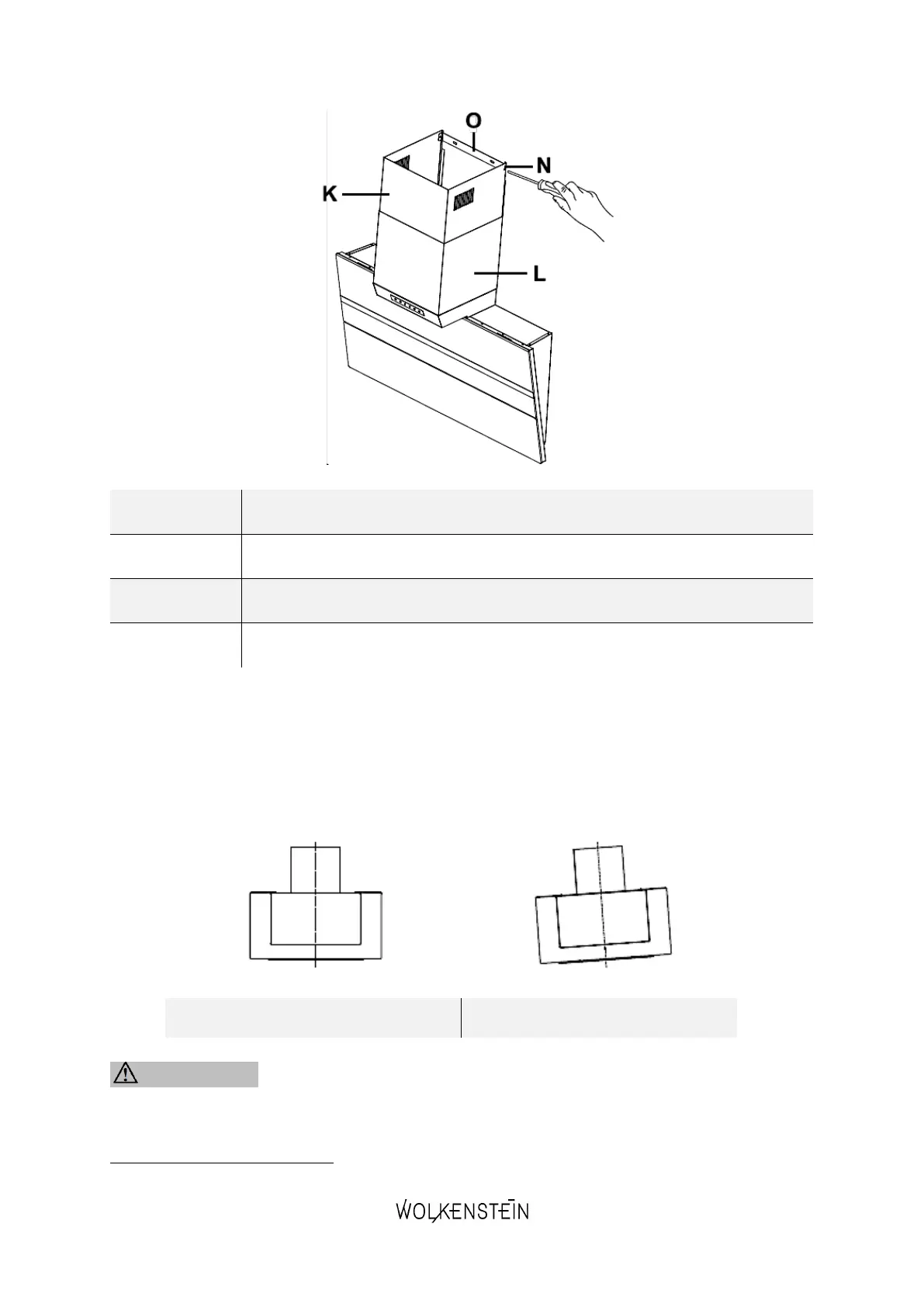 O

N

K

L

WOLKENSTEIN