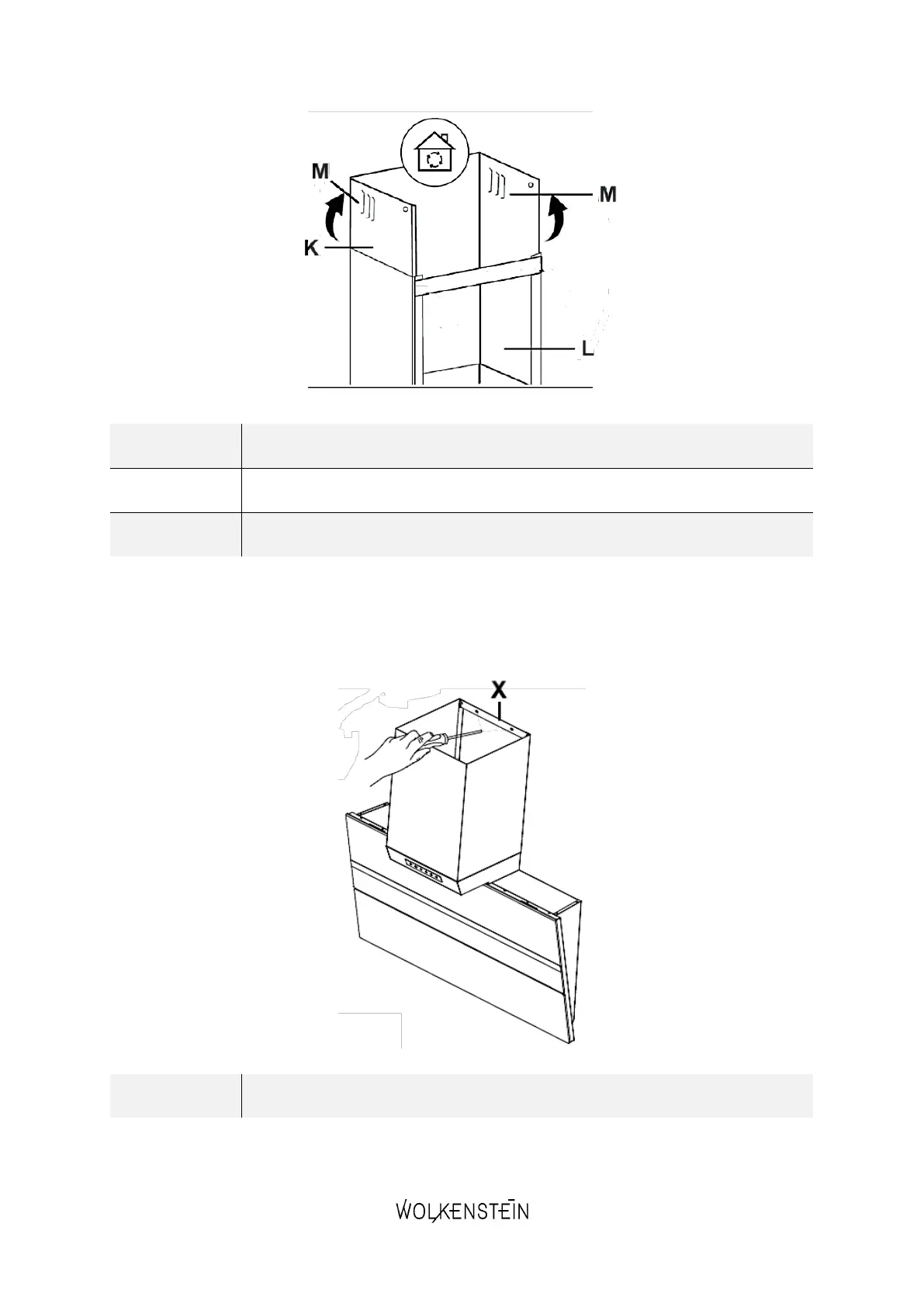 M
M
K
L

X

WOLKENSTEIN