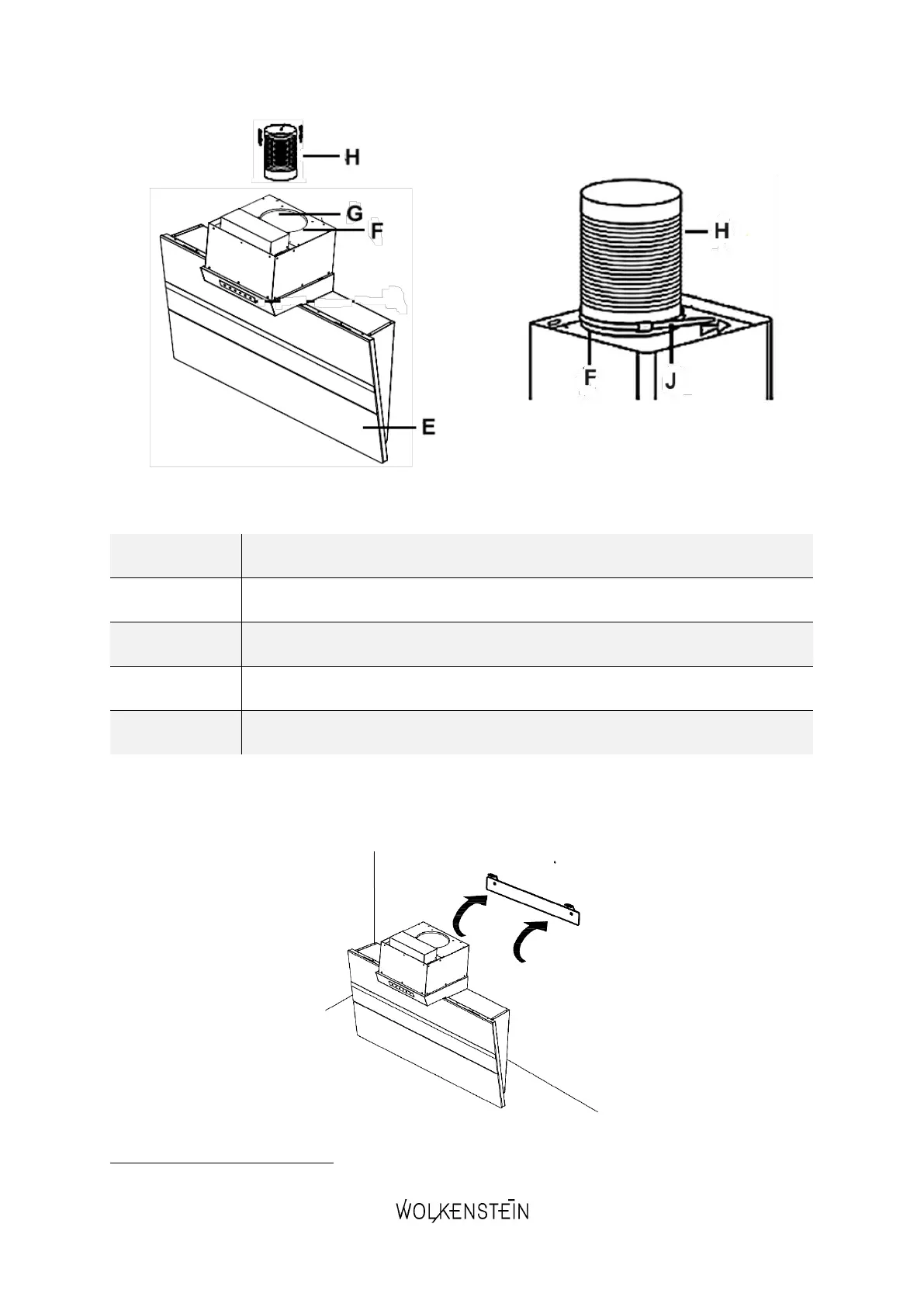 H

G

F

E

H

F

J

WOLKENSTEIN