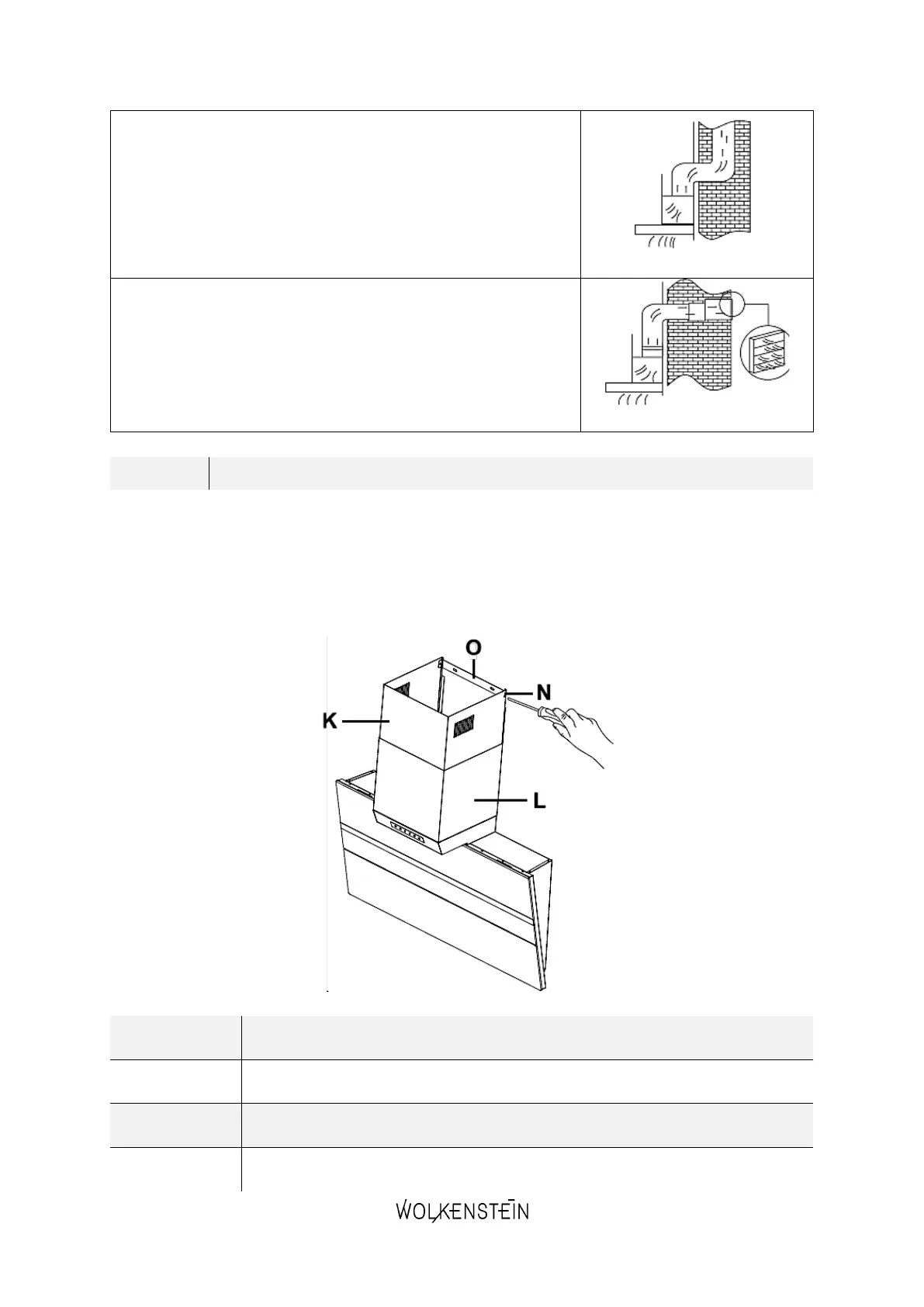 O

N

K

L

WOLKENSTEIN