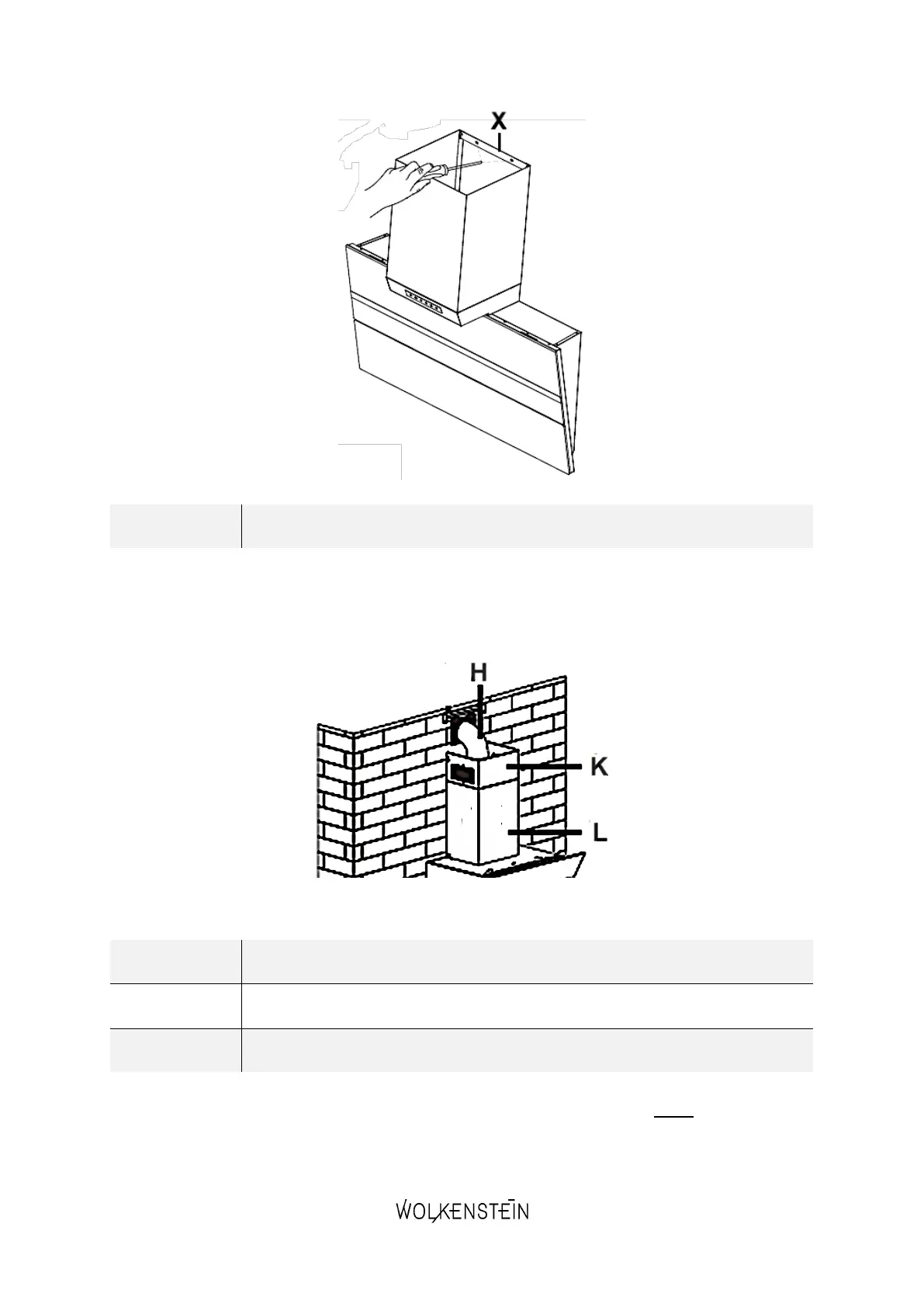 X

H

K

L

WOLKENSTEIN