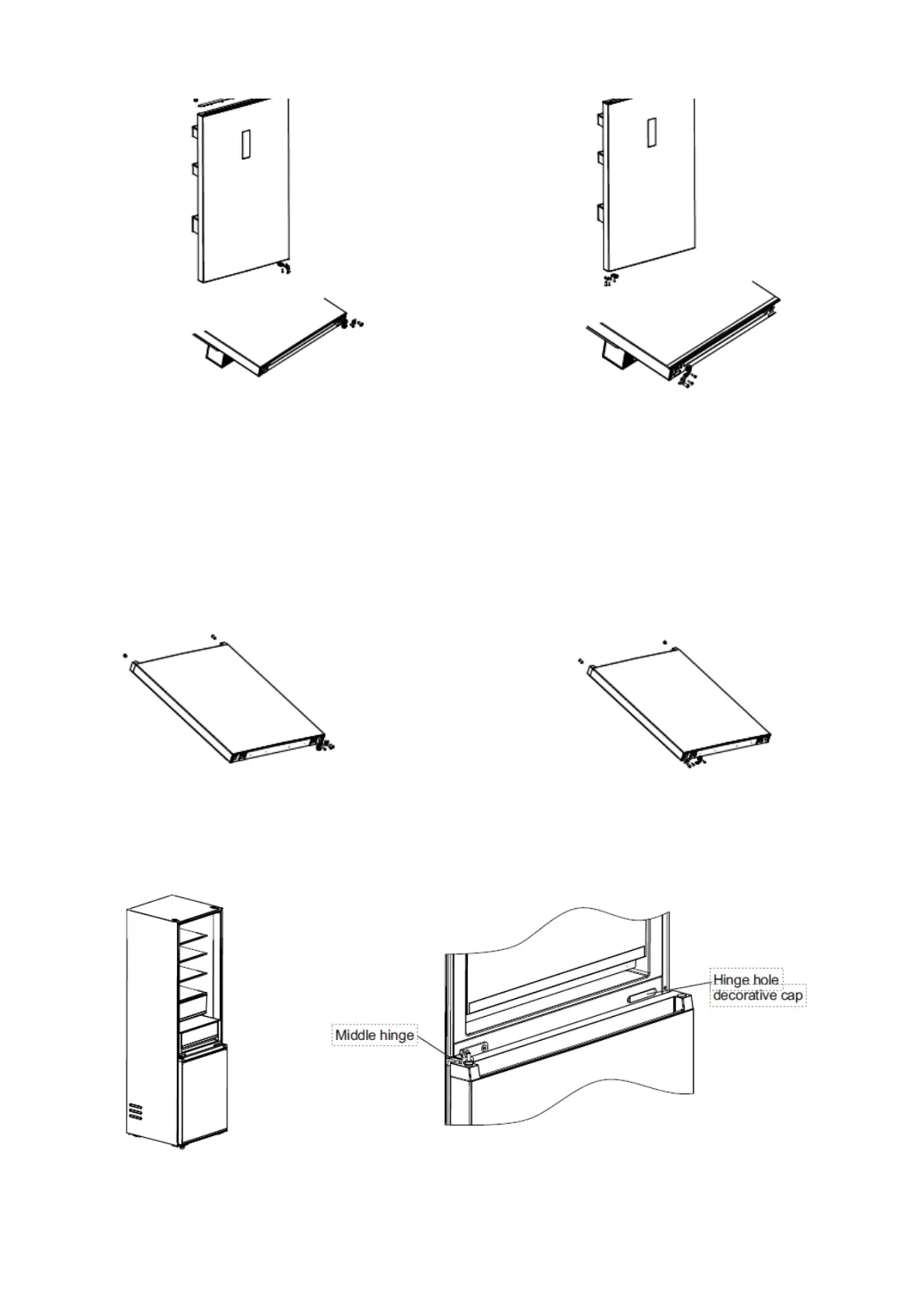 Middle hinge

Hinge hole decorative cap