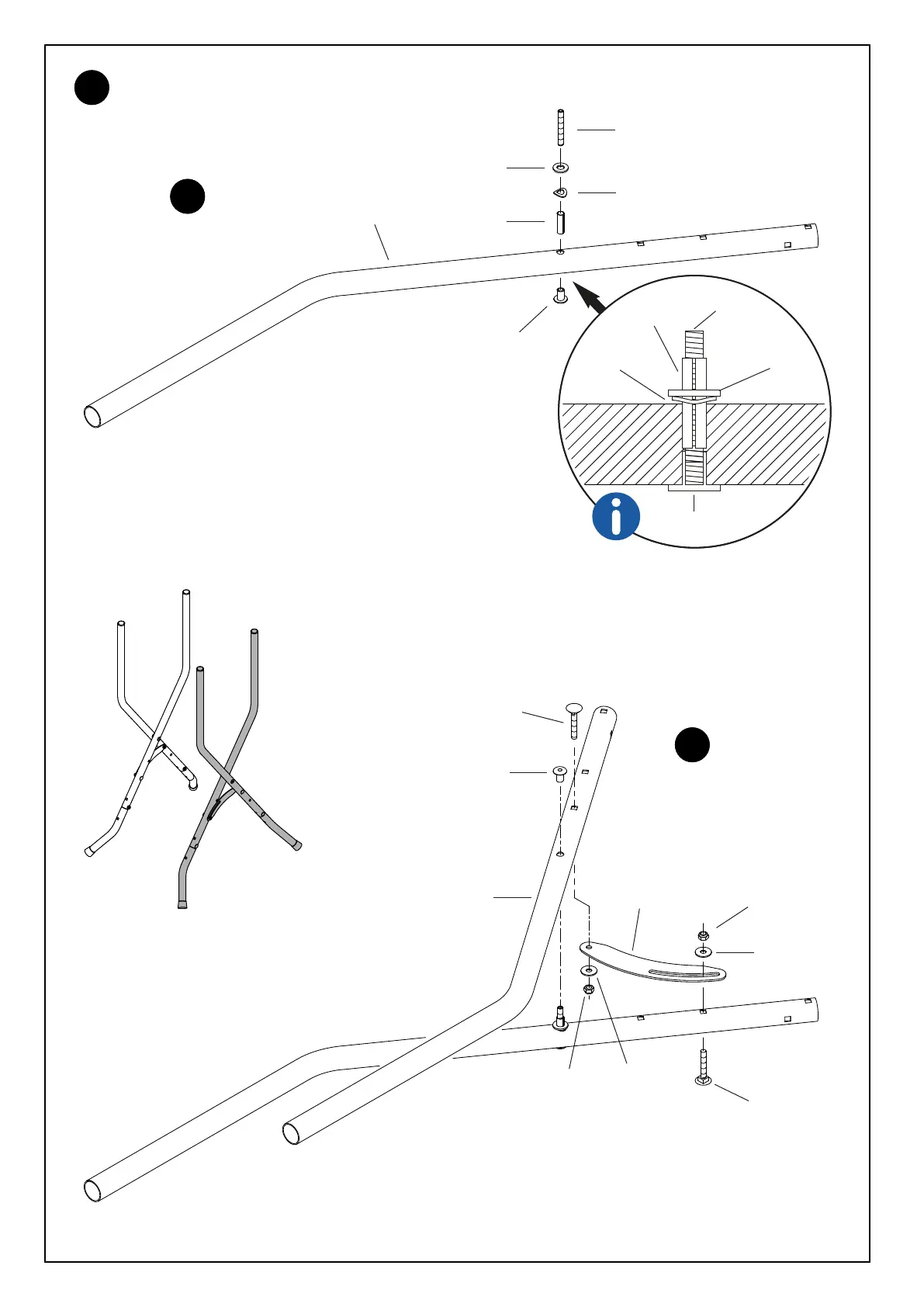 i