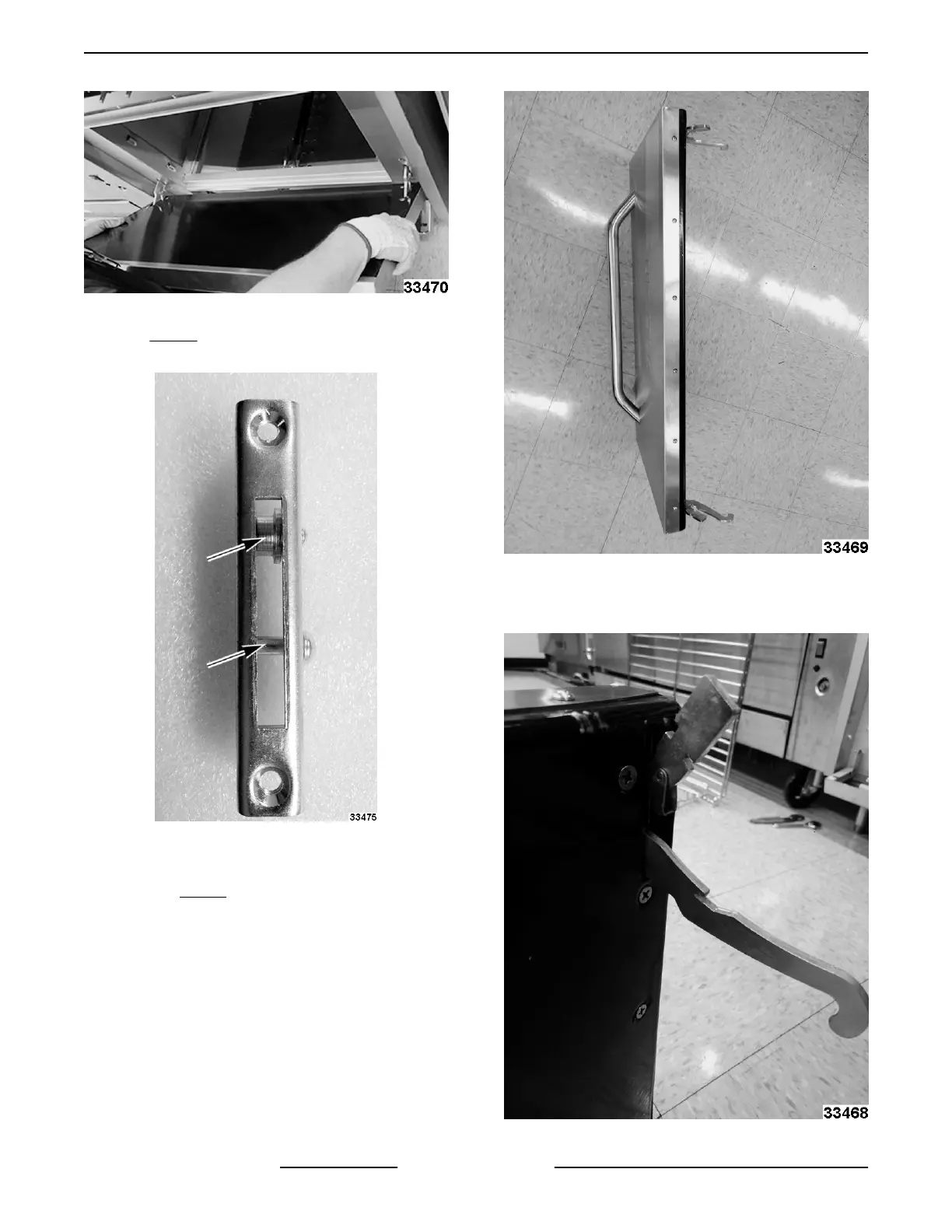 33470

33475

33469

33468