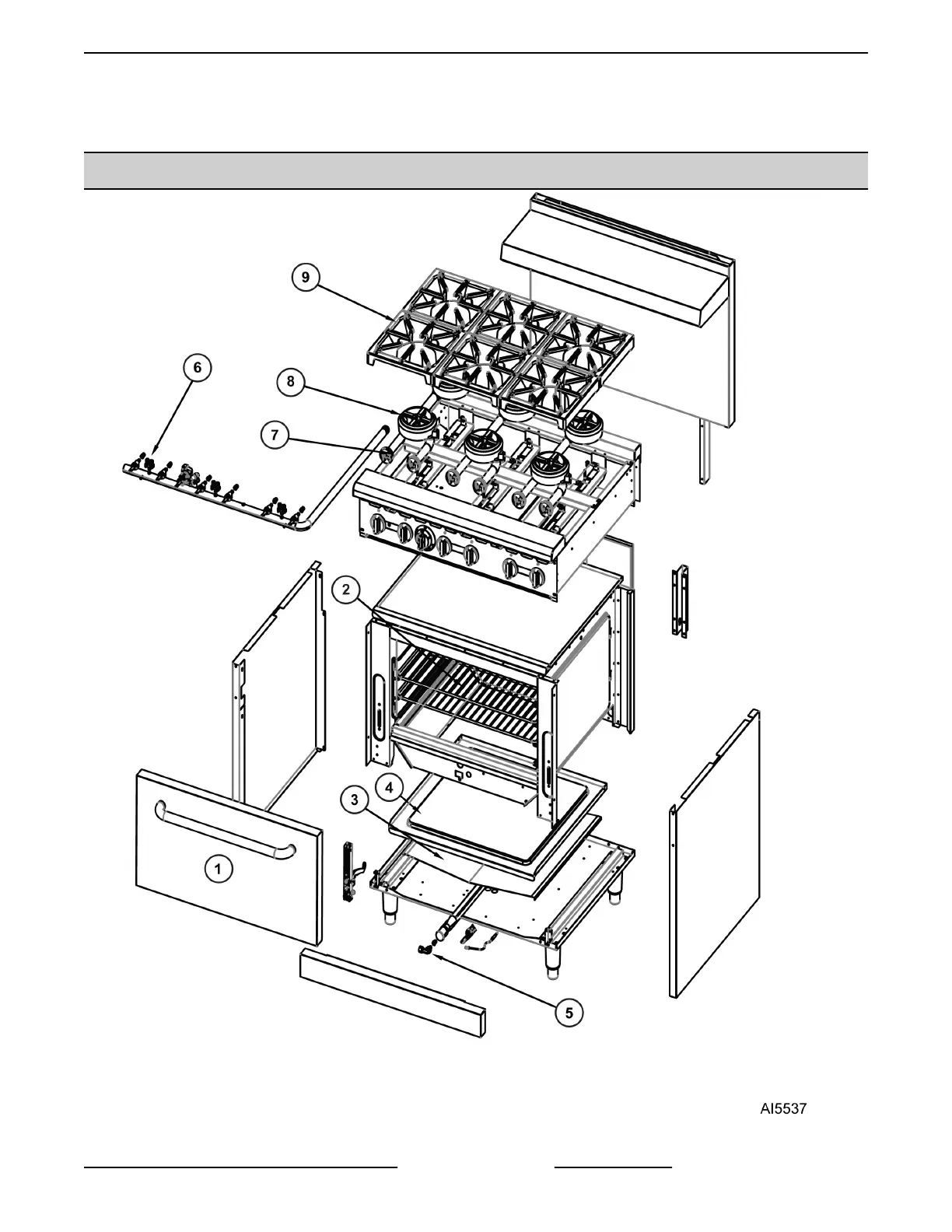 9

6

8

7

2

4

3

1

5

AI5537