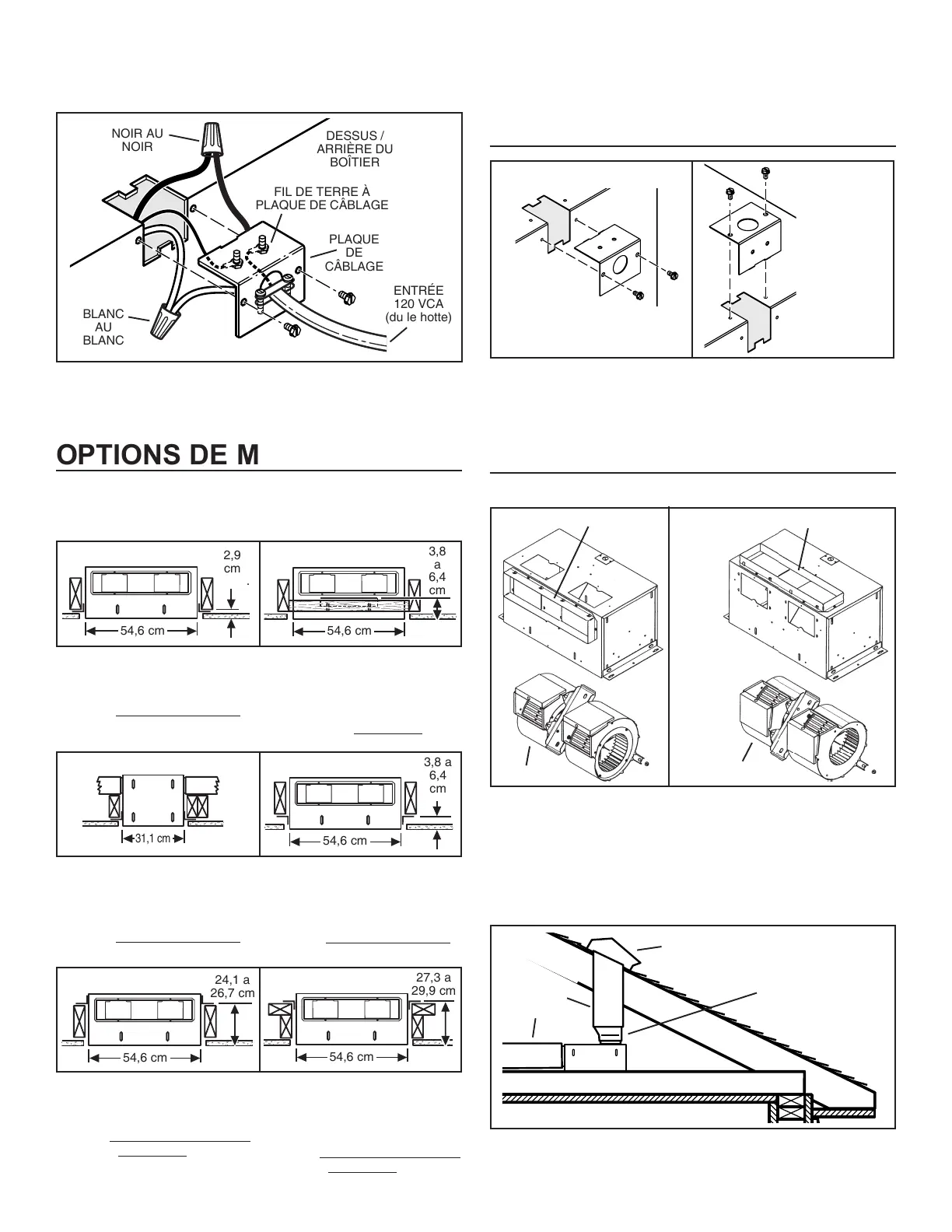 NOIR AU NOIR

DESSUS / ARRIÈRE DU BOÎTIER

FIL DE TERRE À PLAQUE DE CÂBLAGE

PLAQUE DE CÂBLAGE

ENTRÉE 120 VCA (du le hotte)

BLANC AU BLANC

OPTIONS DE M

2,9 cm

54,6 cm

3,8 a 6,4 cm

54,6 cm

31,1 cm

3,8 a 6,4 cm

54,6 cm

24,1 a 26,7 cm

54,6 cm

27,3 a 29,9 cm

54,6 cm