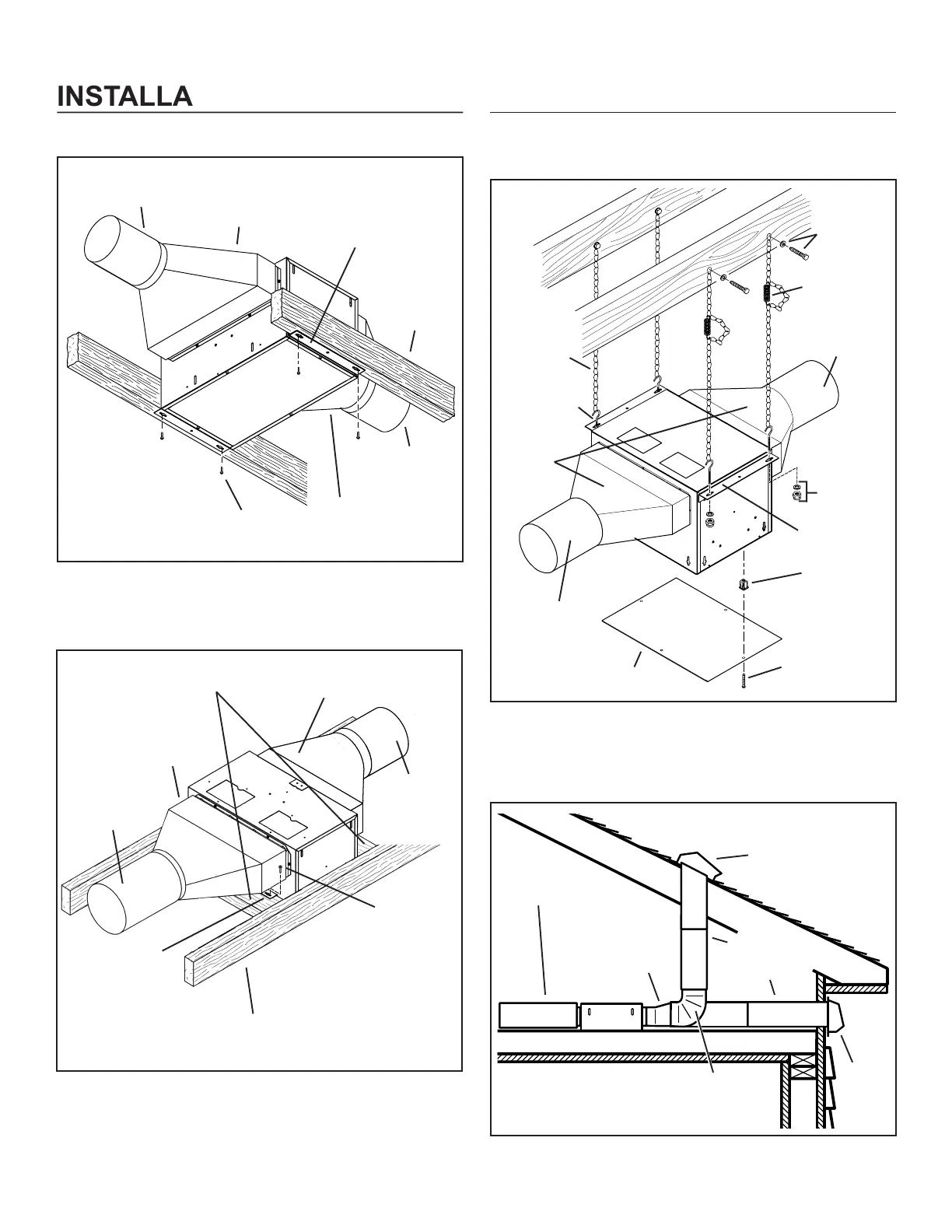 INSTALLA