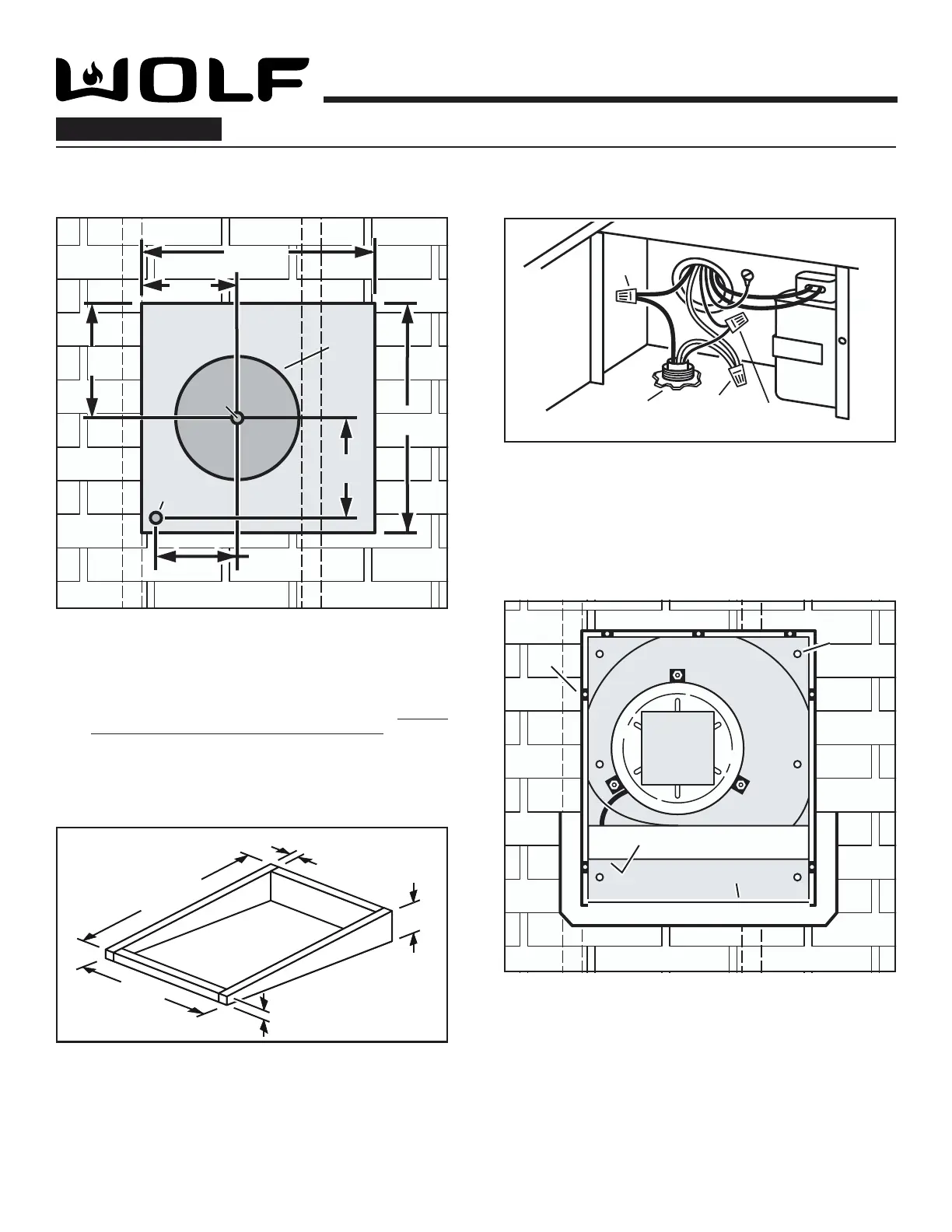 WOLF