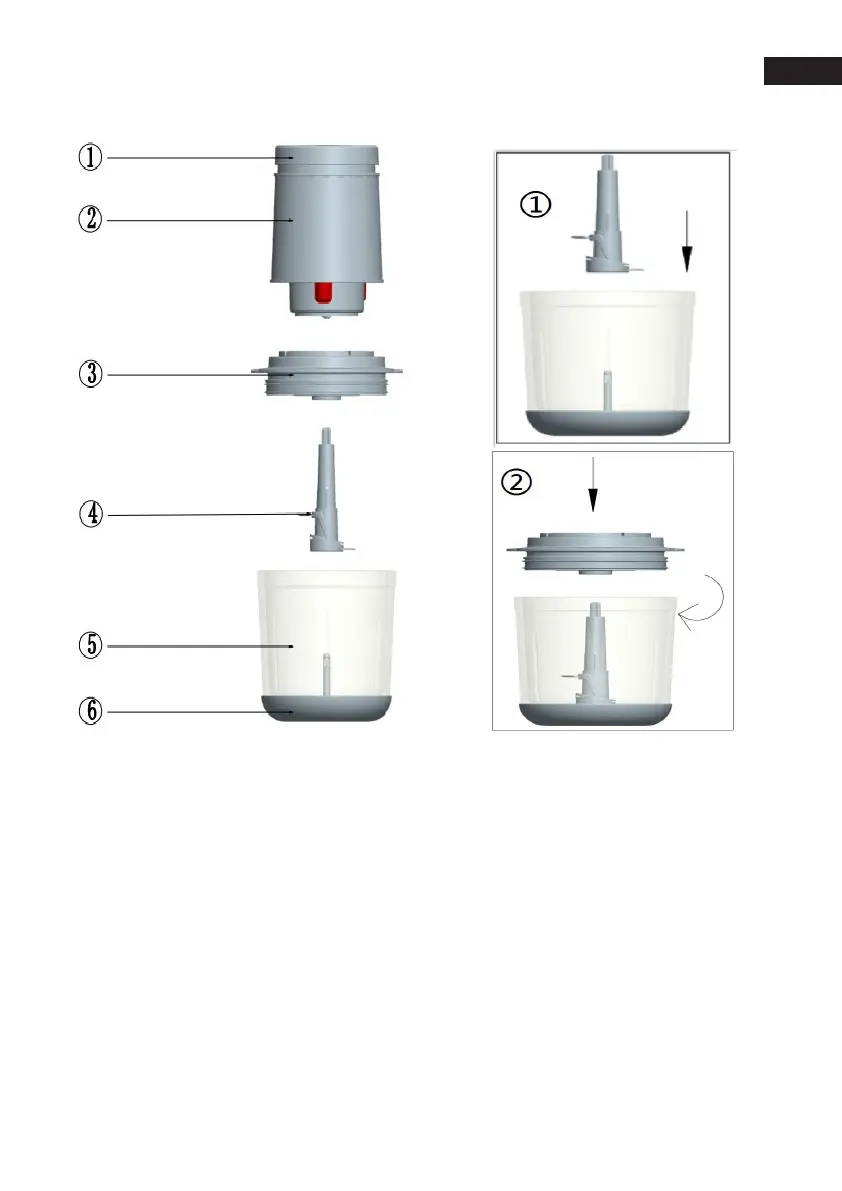 ①
②
③
④
⑤
⑥

①

②