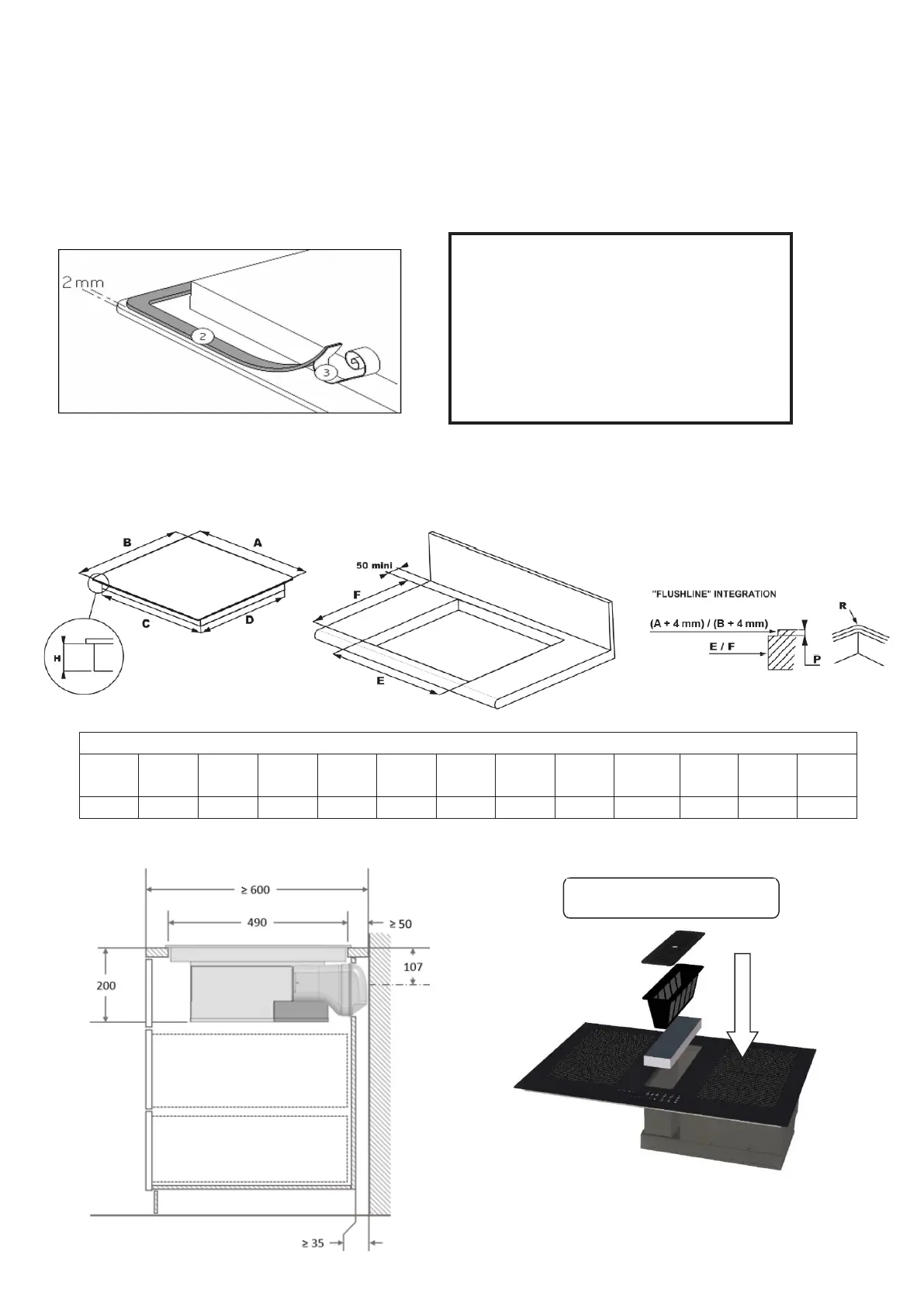 2 mm

2

3

B

A

C

D

H

50 mini

F

E

"FLUSHLINE" INTEGRATION

(A + 4 mm) / (B + 4 mm)

E / F

P

R

≥ 600

490

≥ 50

200

107

≥ 35