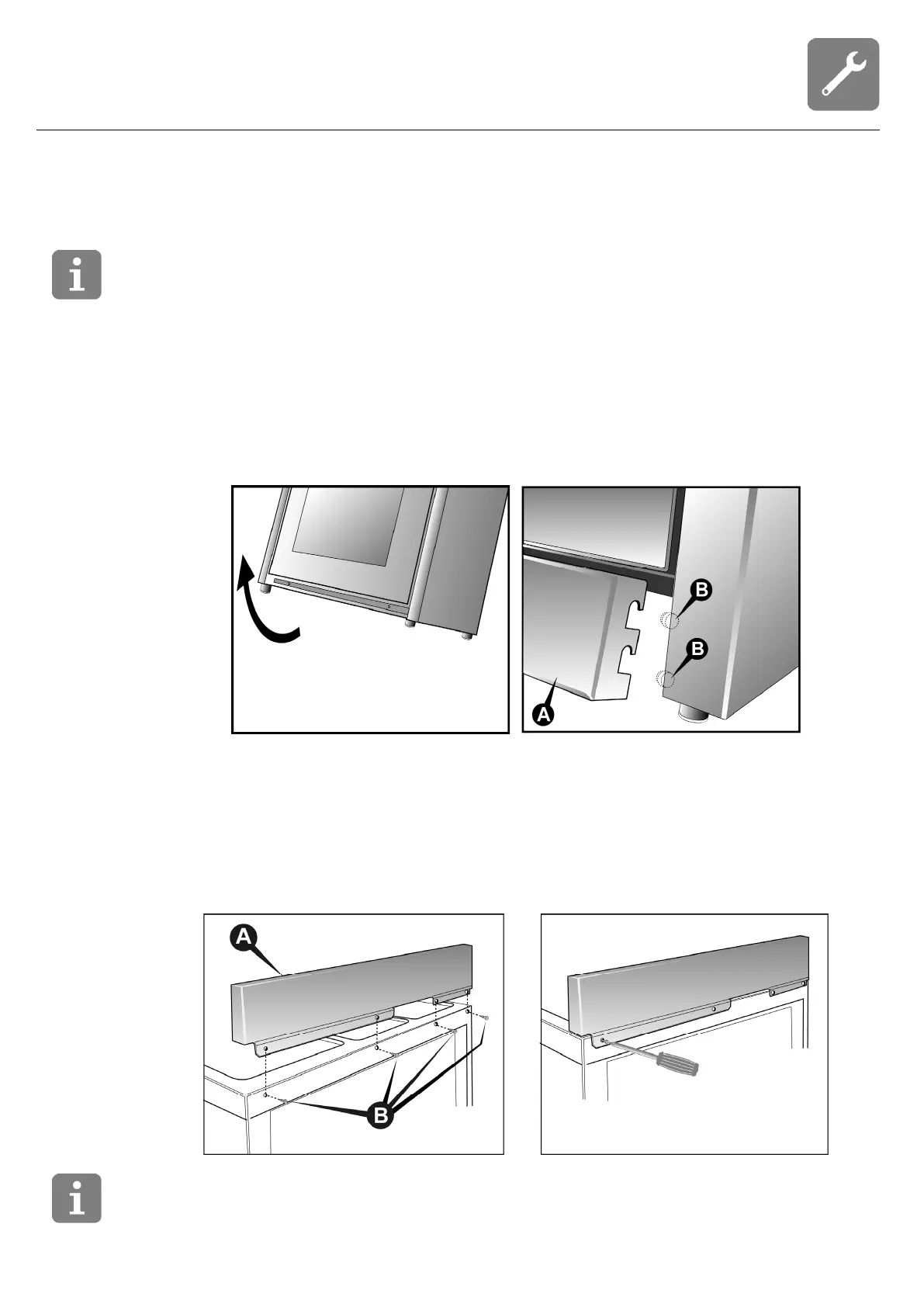 B

B

A

A

B