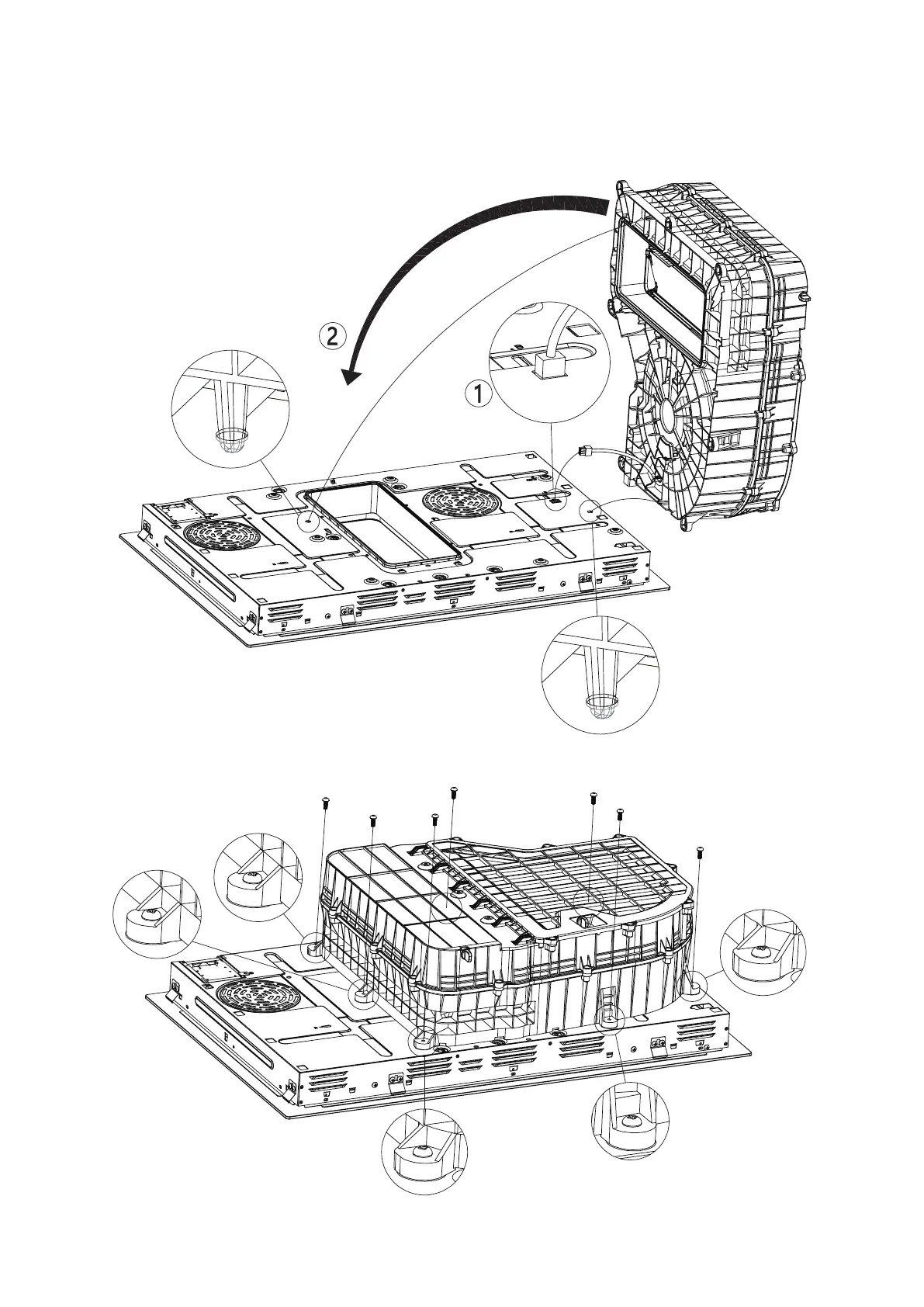 2

1