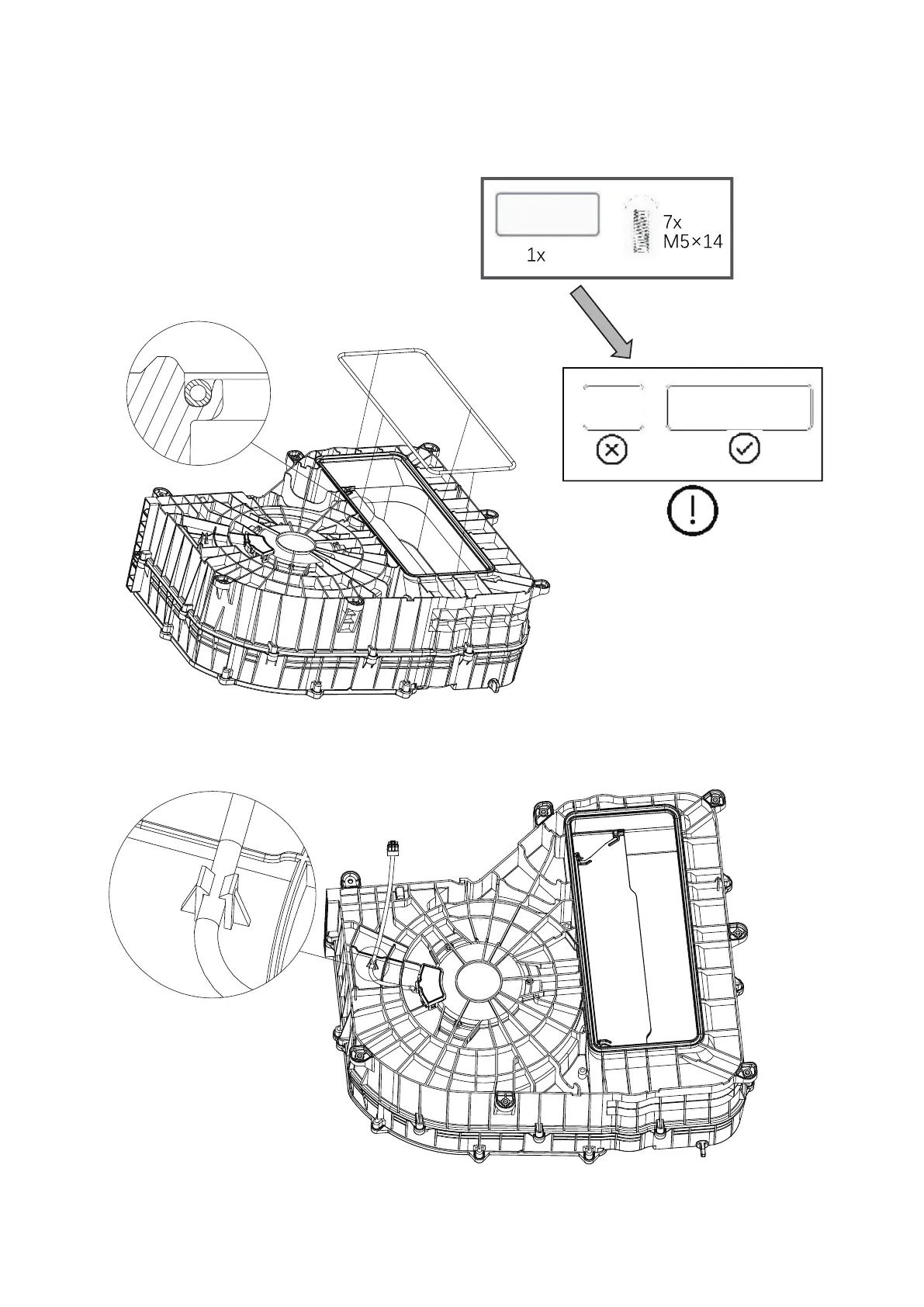 1x

7x
M5×14