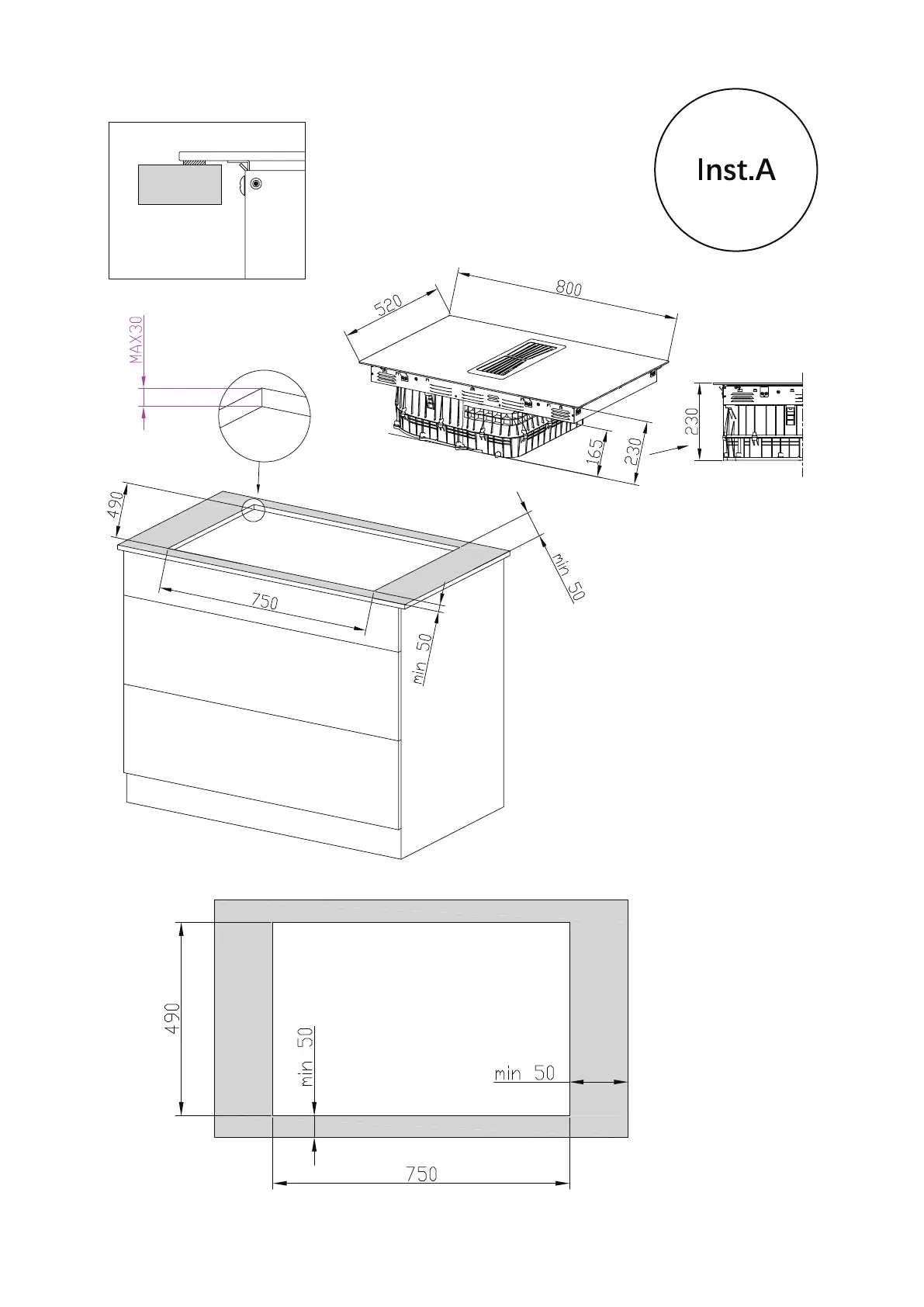 Inst.A

MAX30

520

800

165

230

230

490

750

min 50

min 50

490

min 50

min 50

750