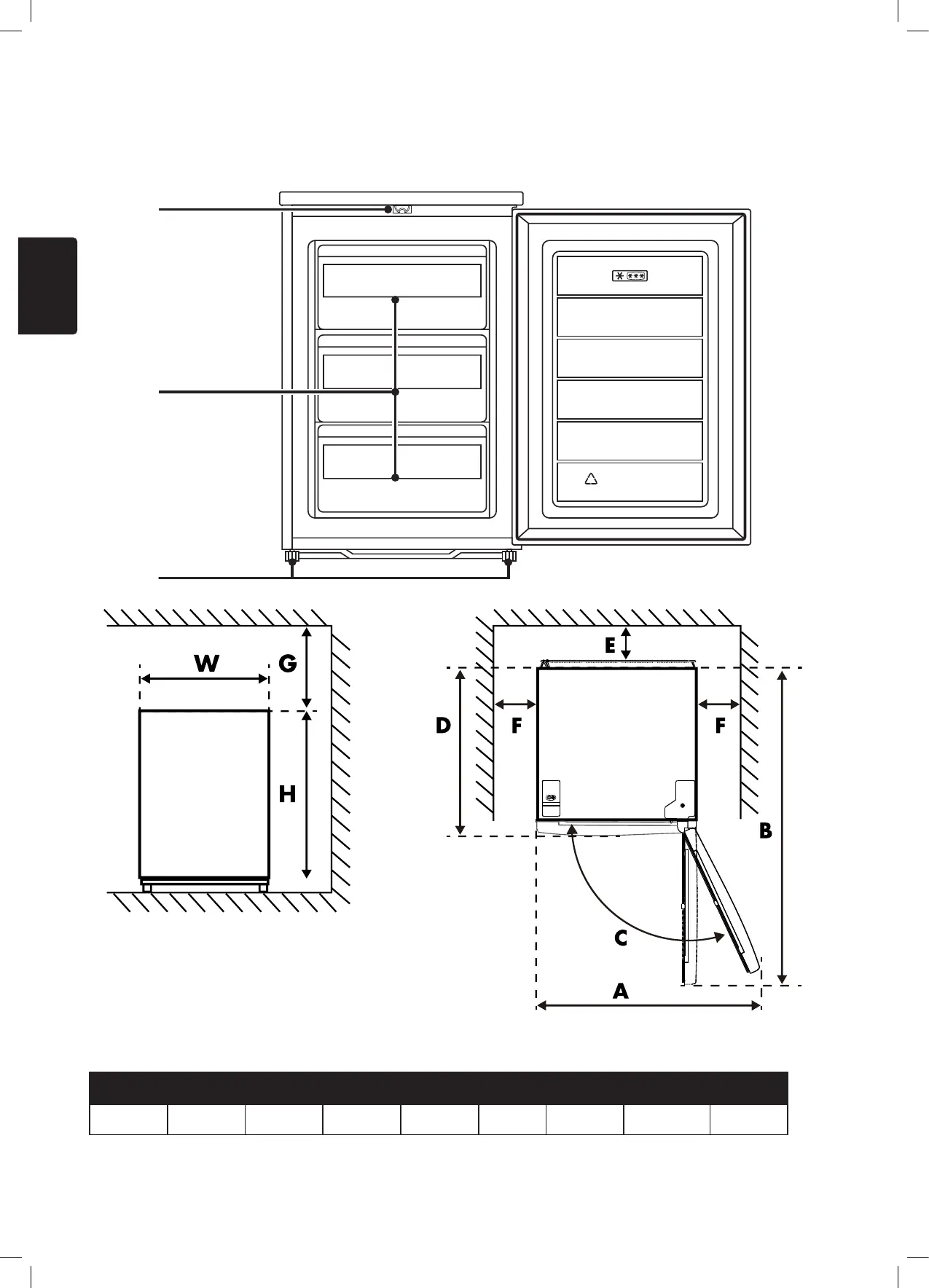 W
G
H
E
D
F
F
B
C
A