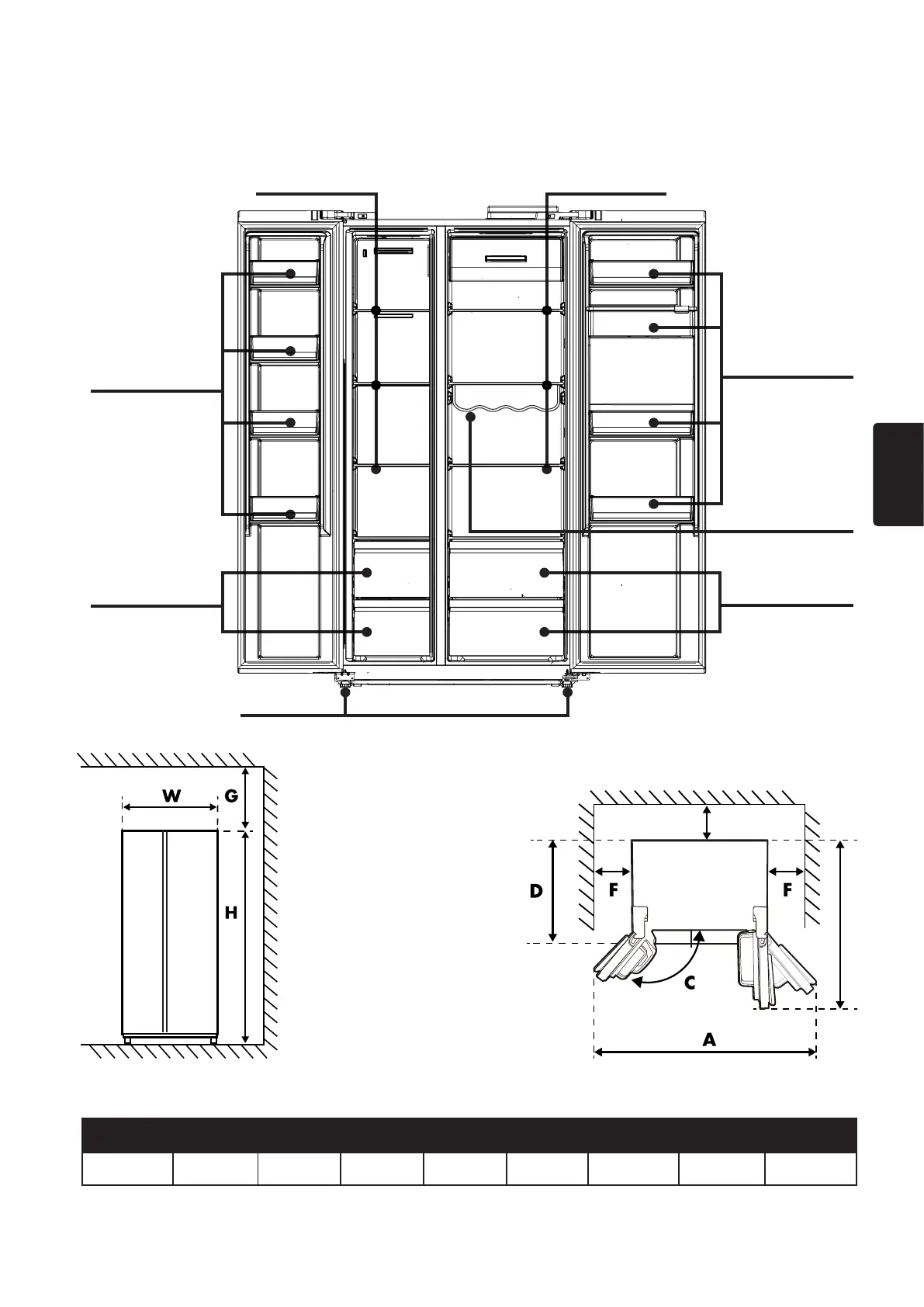 W
G
H
D
F
F
C
A