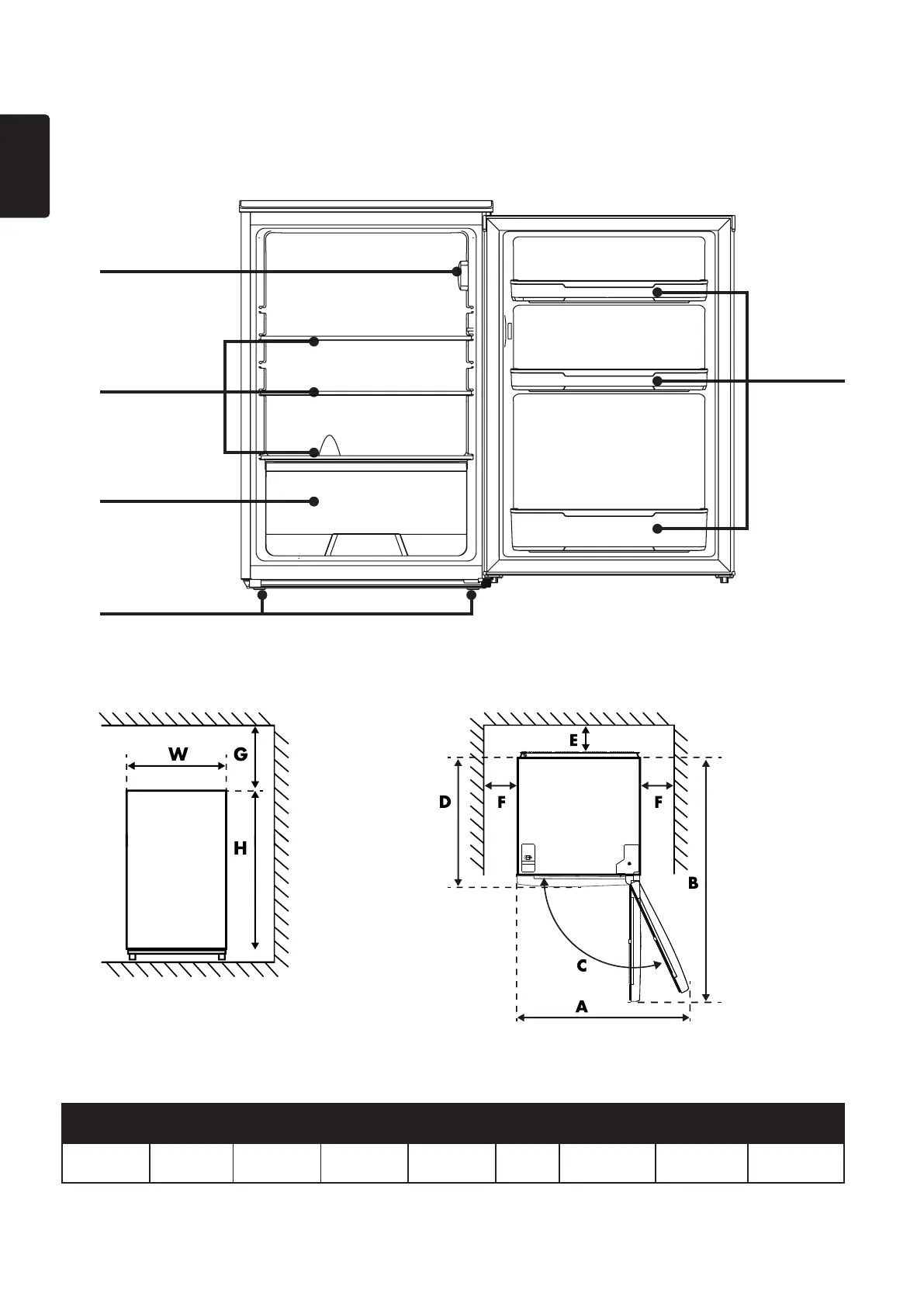 W

G

H

E

D

F

F

B

C

A