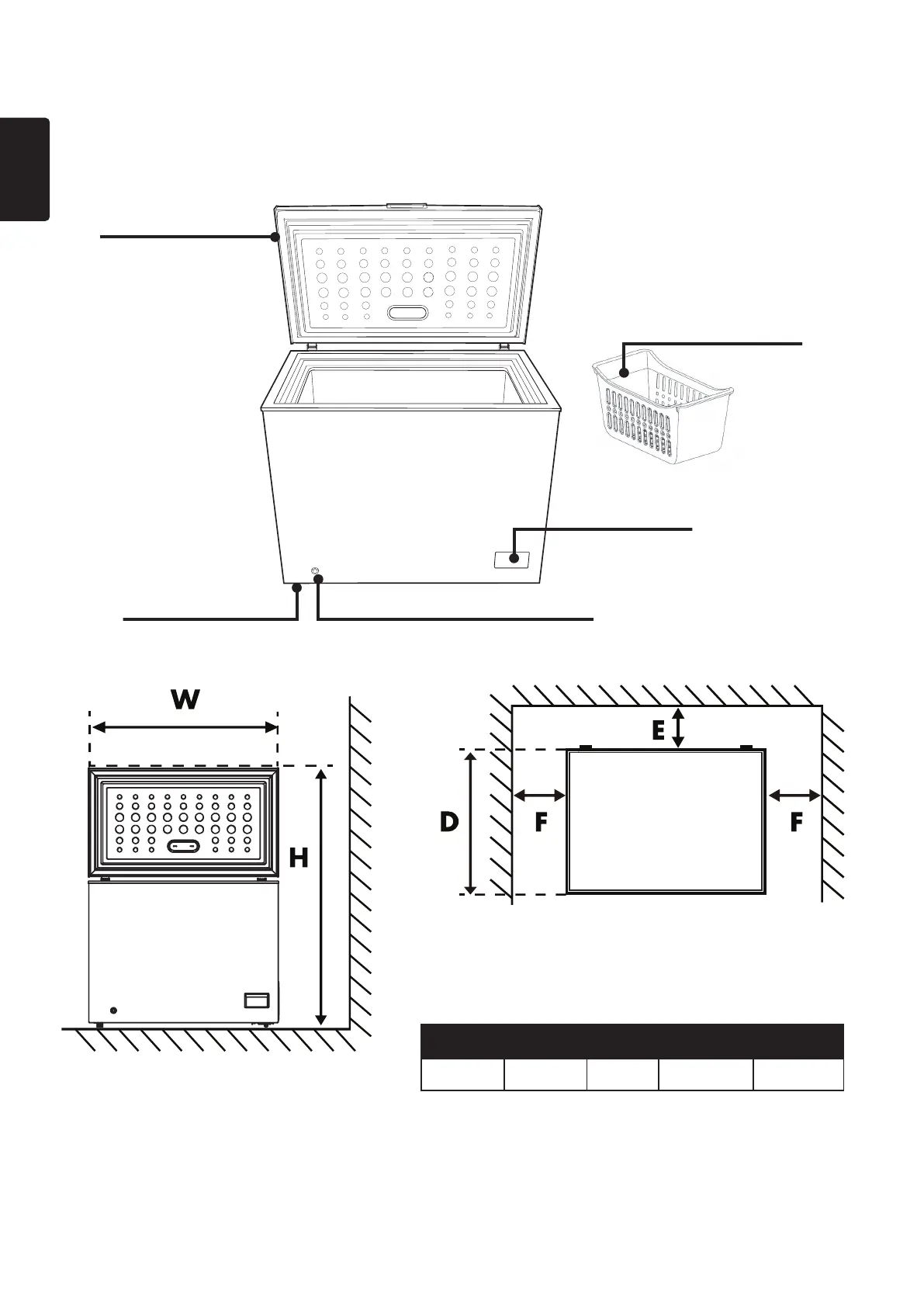 W

H

E

D

F

F