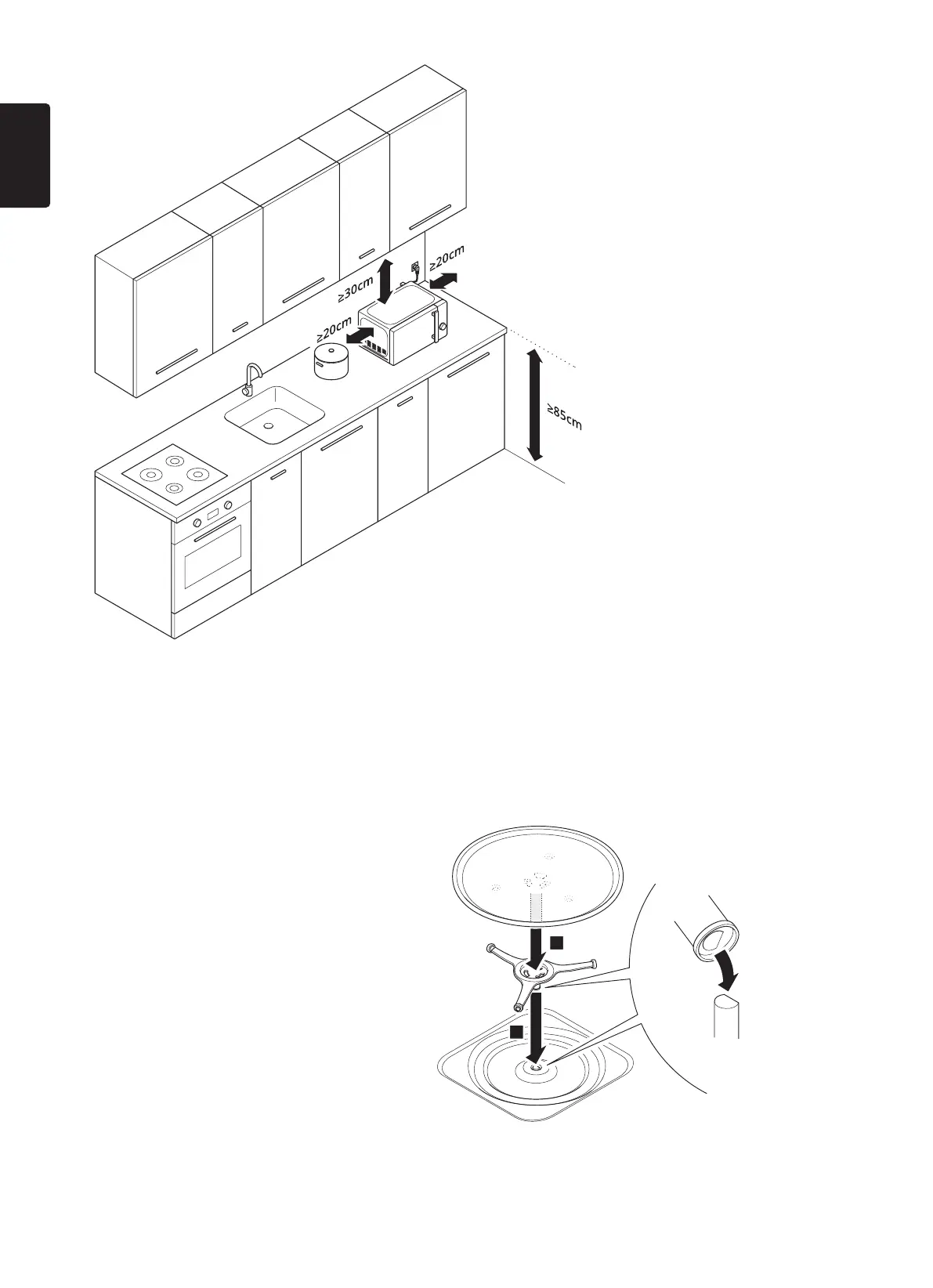 ≥30cm
≥20cm
≥20cm
≥85cm