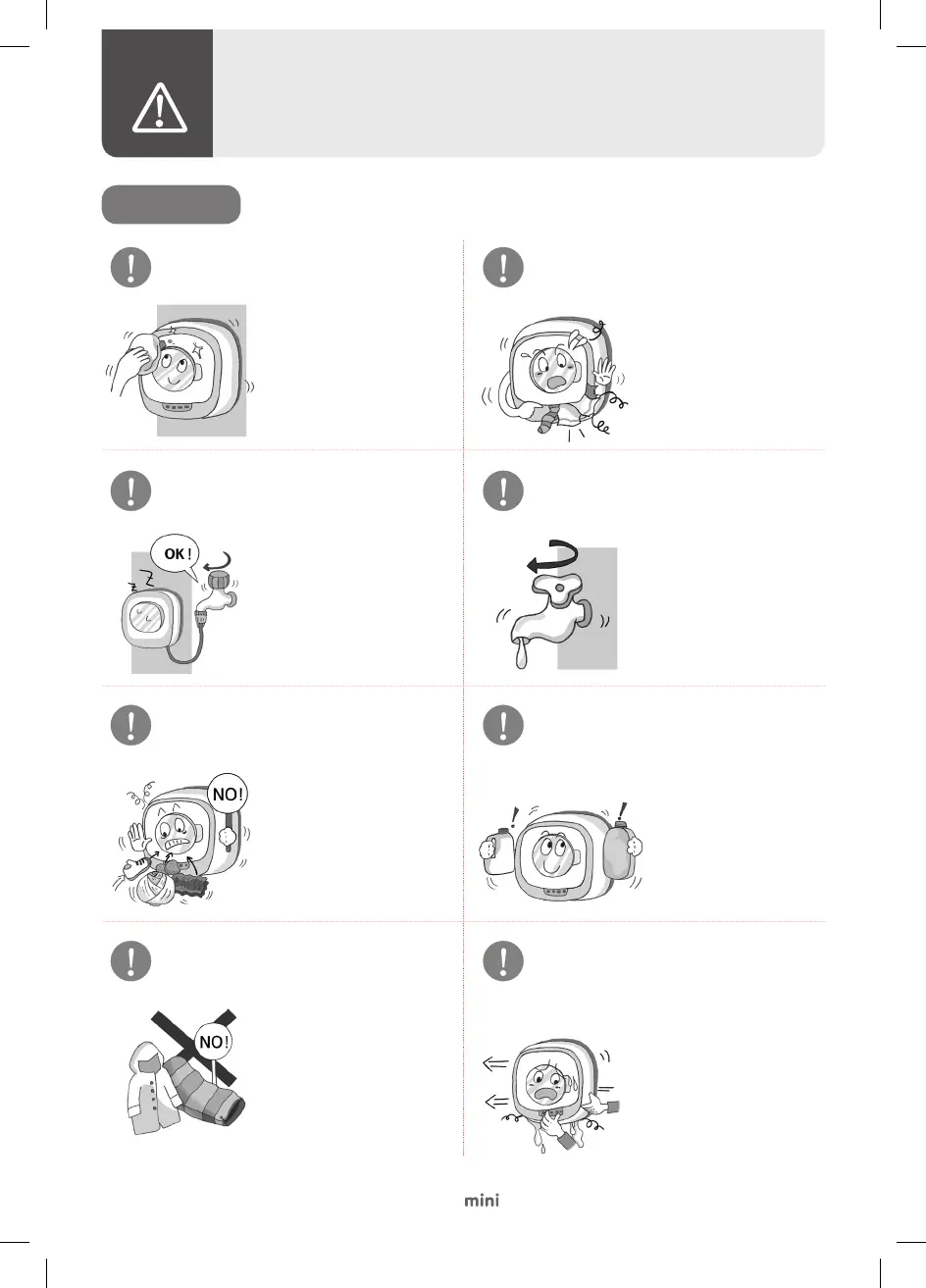 OK !

NO!

NO!

mini