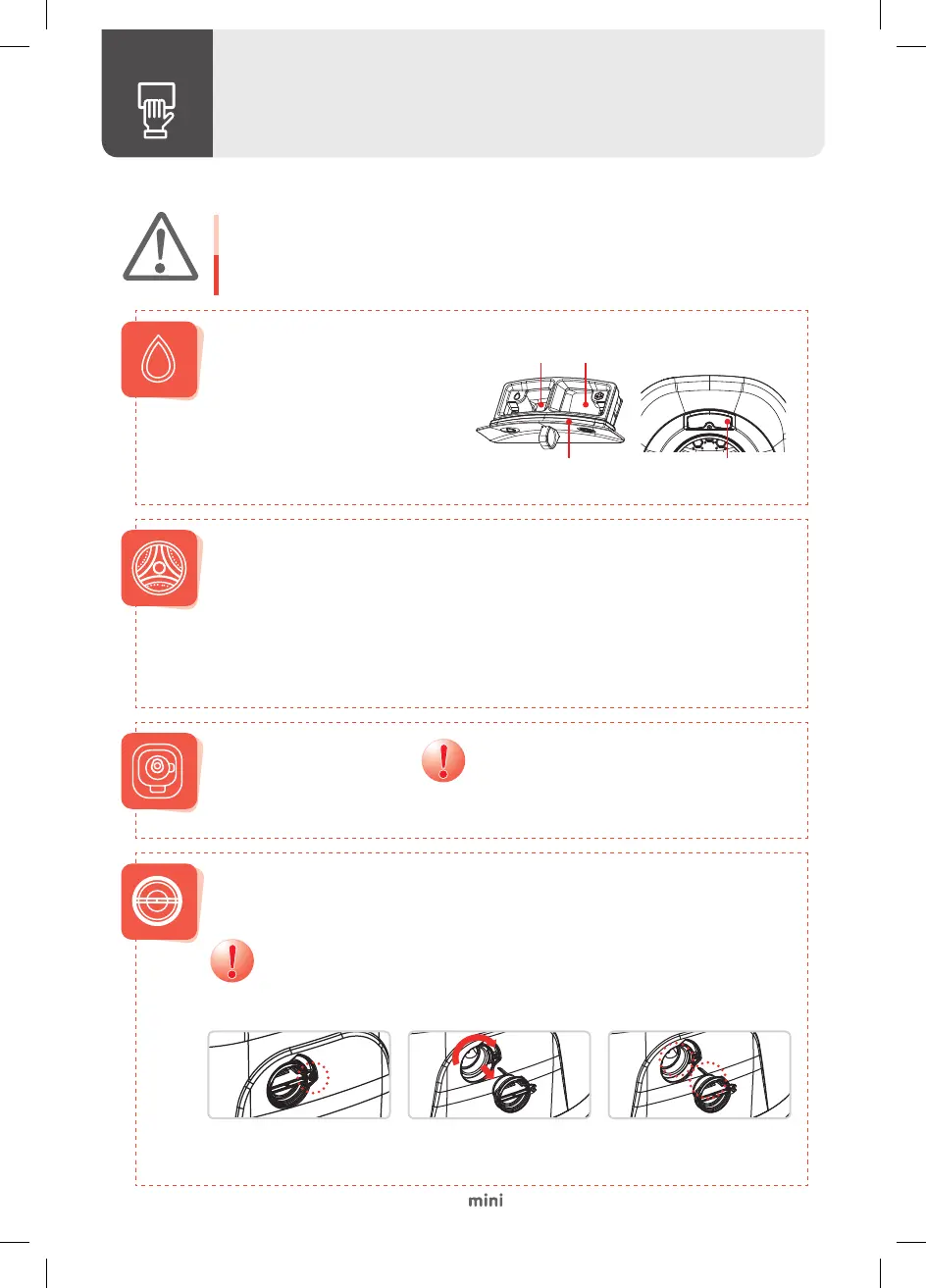 mini