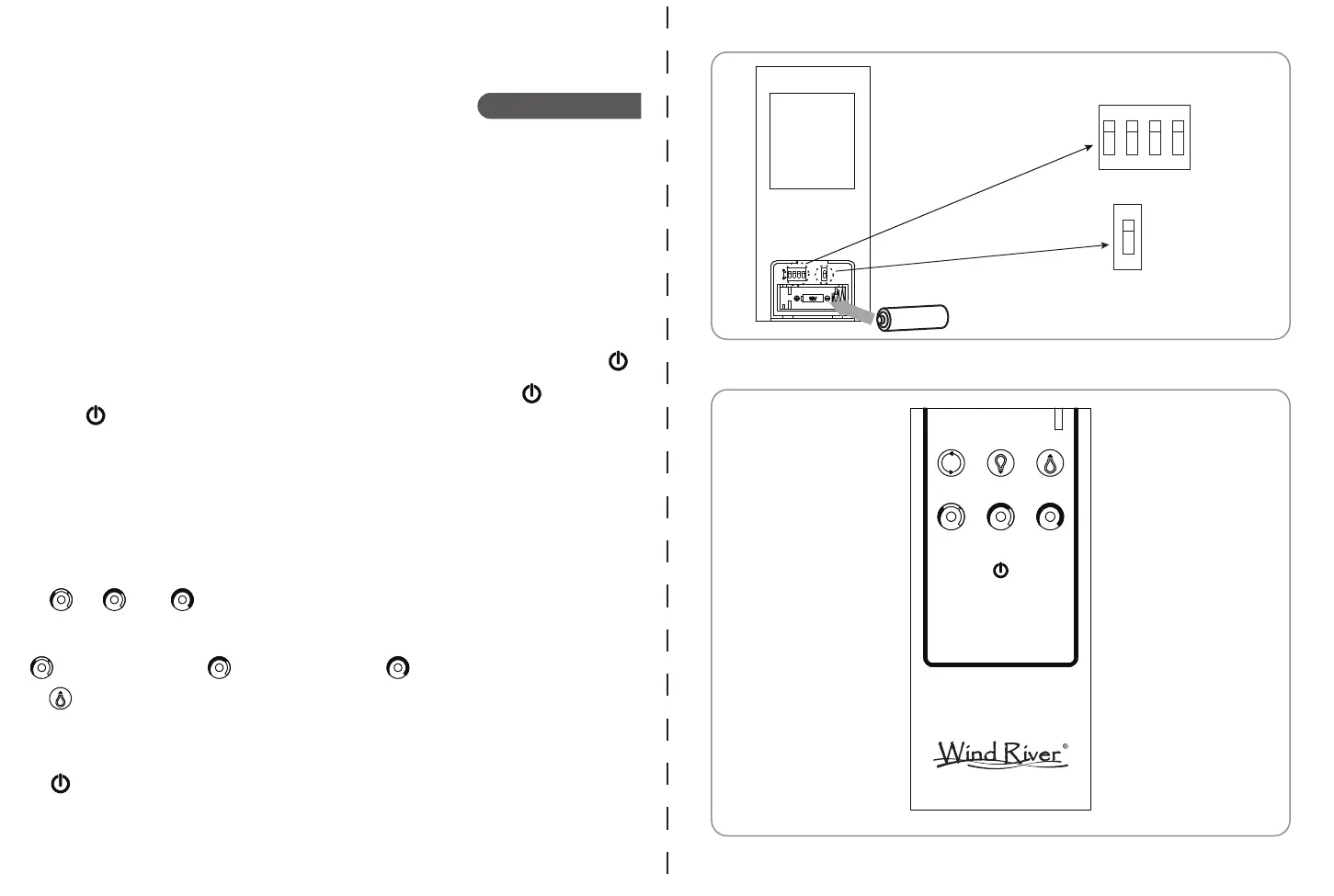 Wind River®