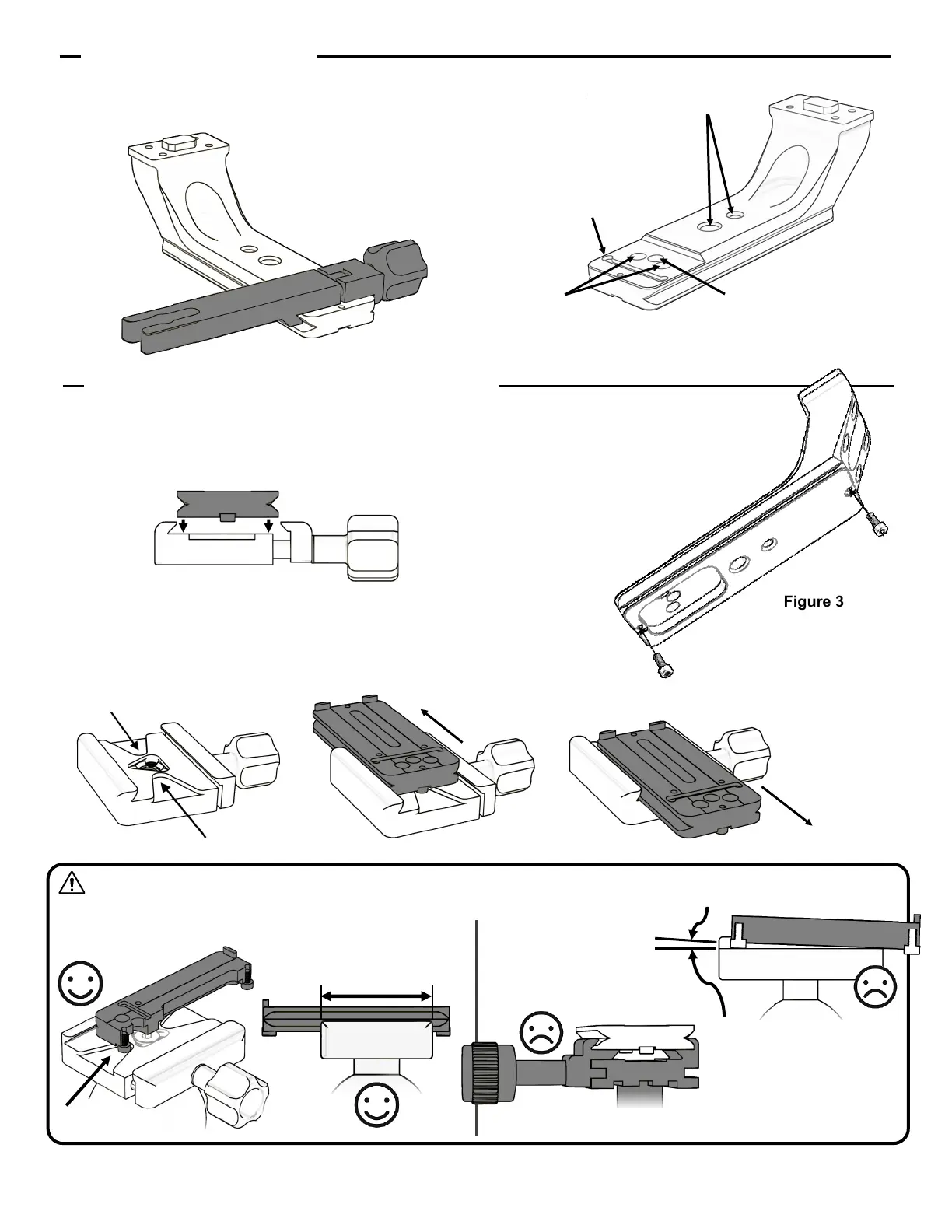 Figure 3