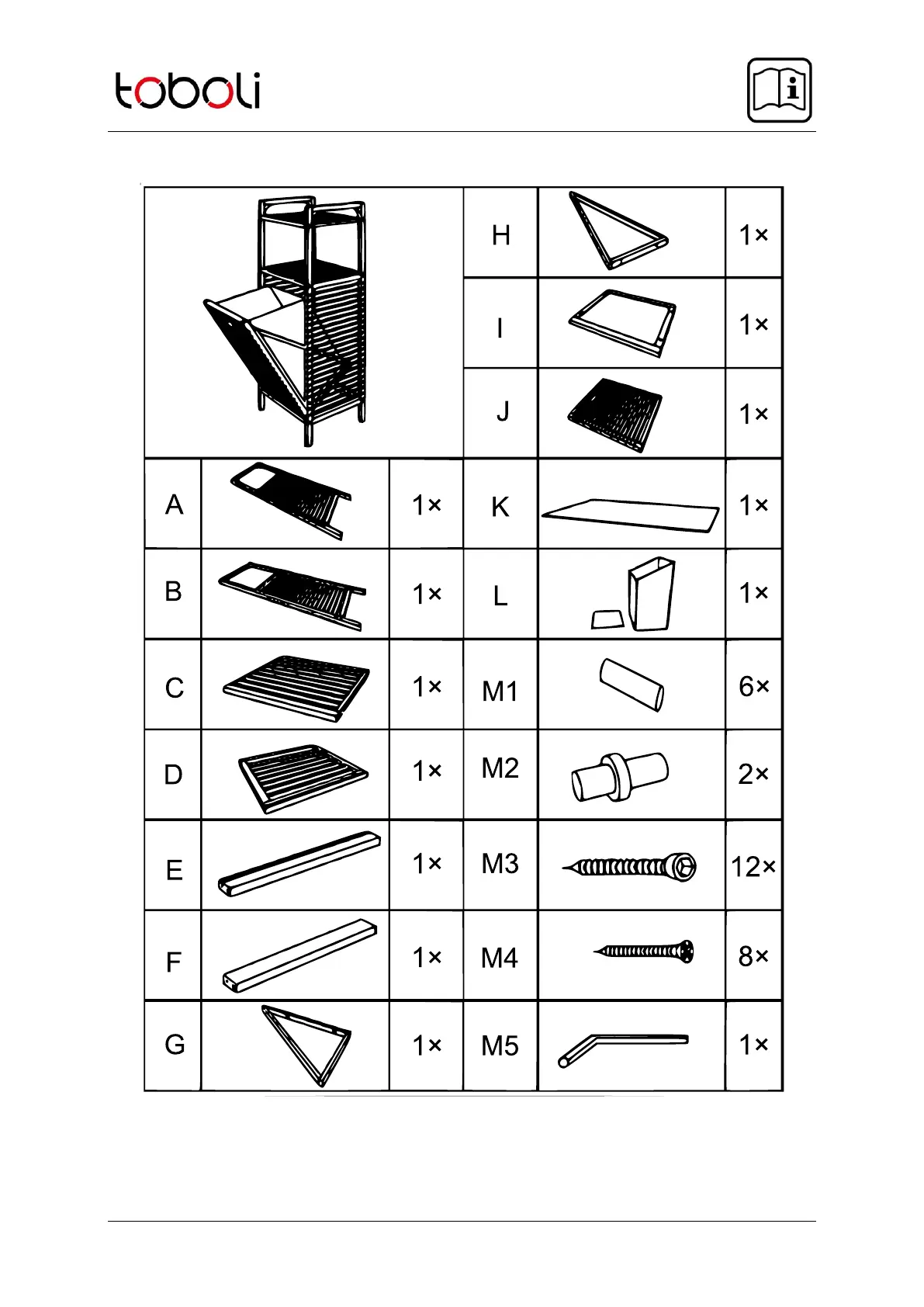 toboli

| | | | H | | 1× |
|---|---|---|---|---|---|
| | | | I | | 1× |
| | | | J | | 1× |
| A | | 1× | K | | 1× |
| B | | 1× | L | | 1× |
| C | | 1× | M1 | | 6× |
| D | | 1× | M2 | | 2× |
| E | | 1× | M3 | | 12× |
| F | | 1× | M4 | | 8× |
| G | | 1× | M5 | | 1× |