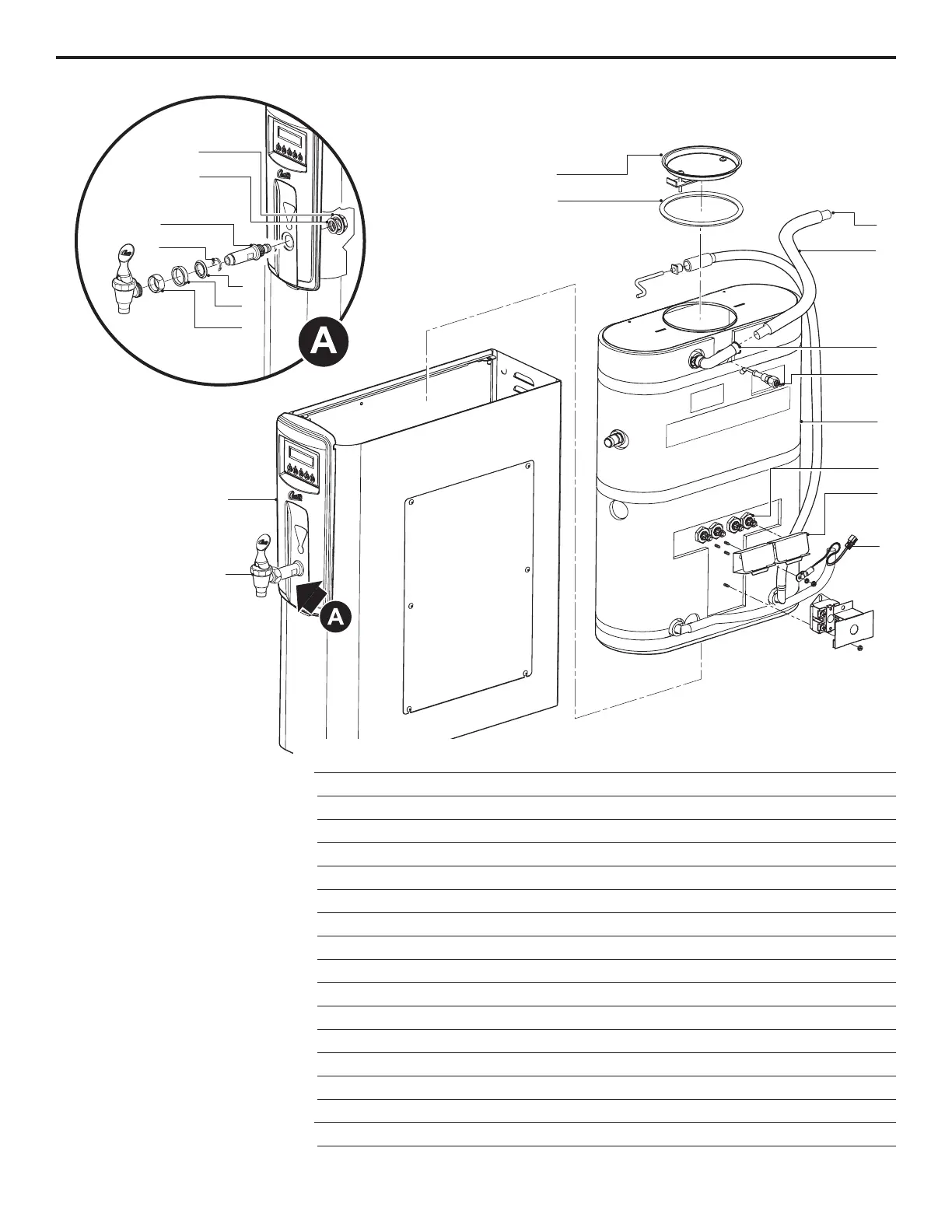 A

A