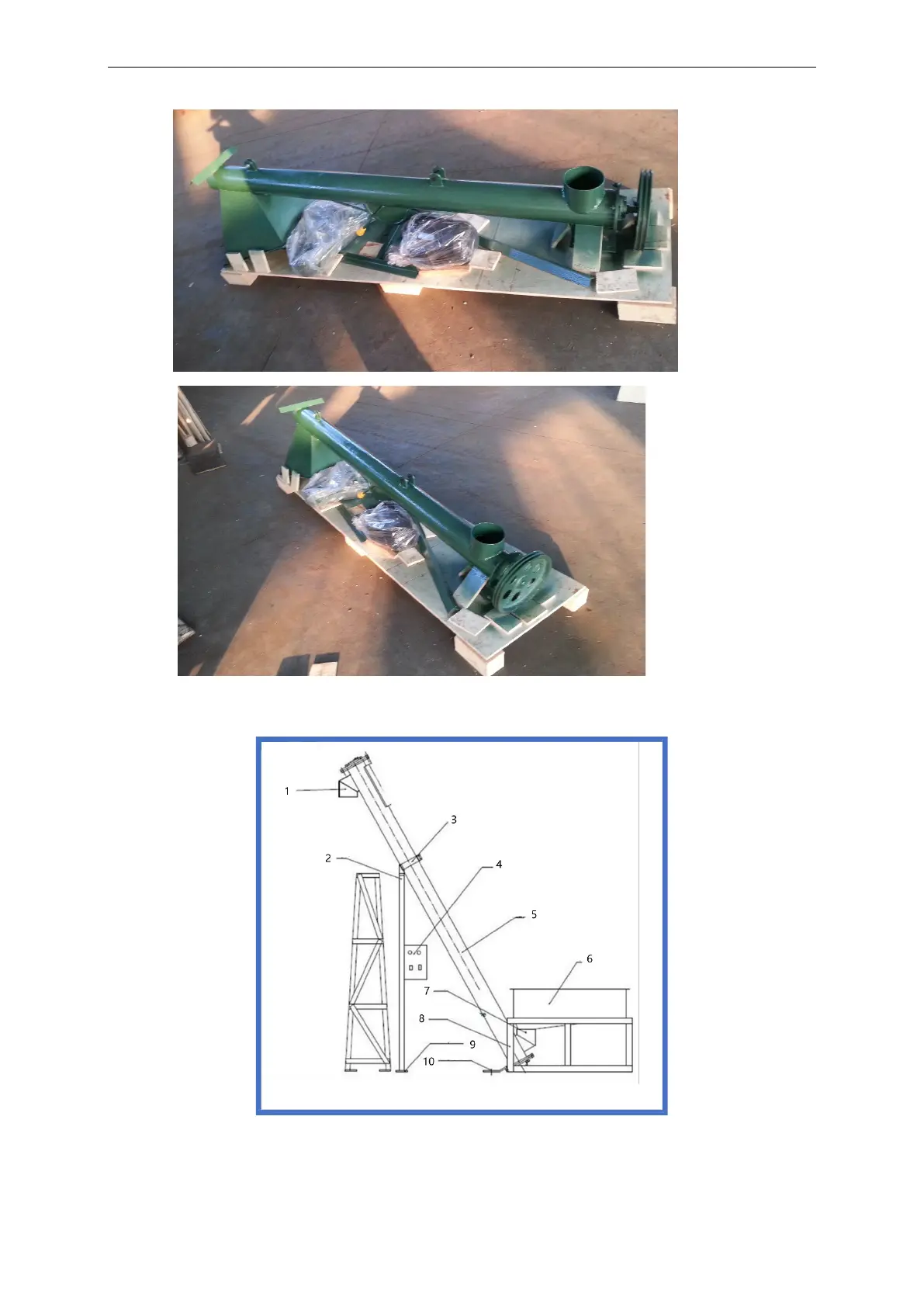 1
3
2
4
5
6
7
8
9
10