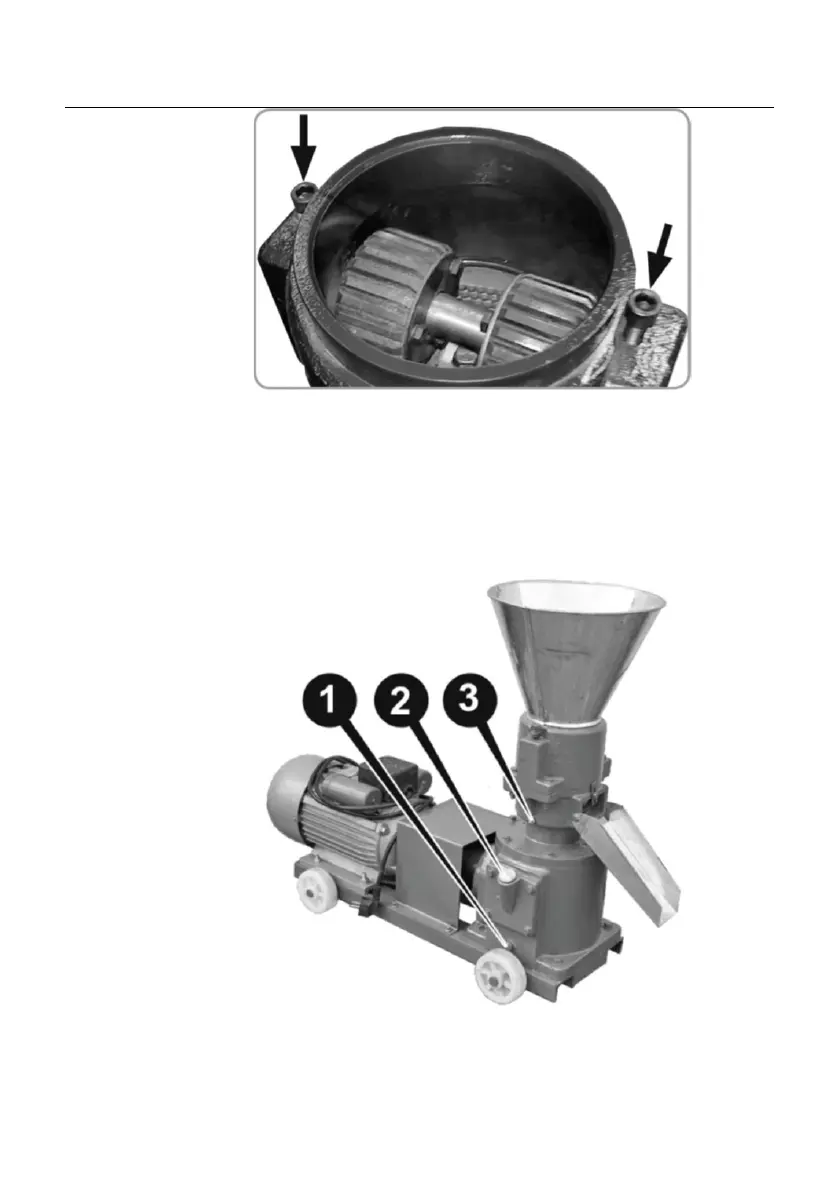 1
2
3