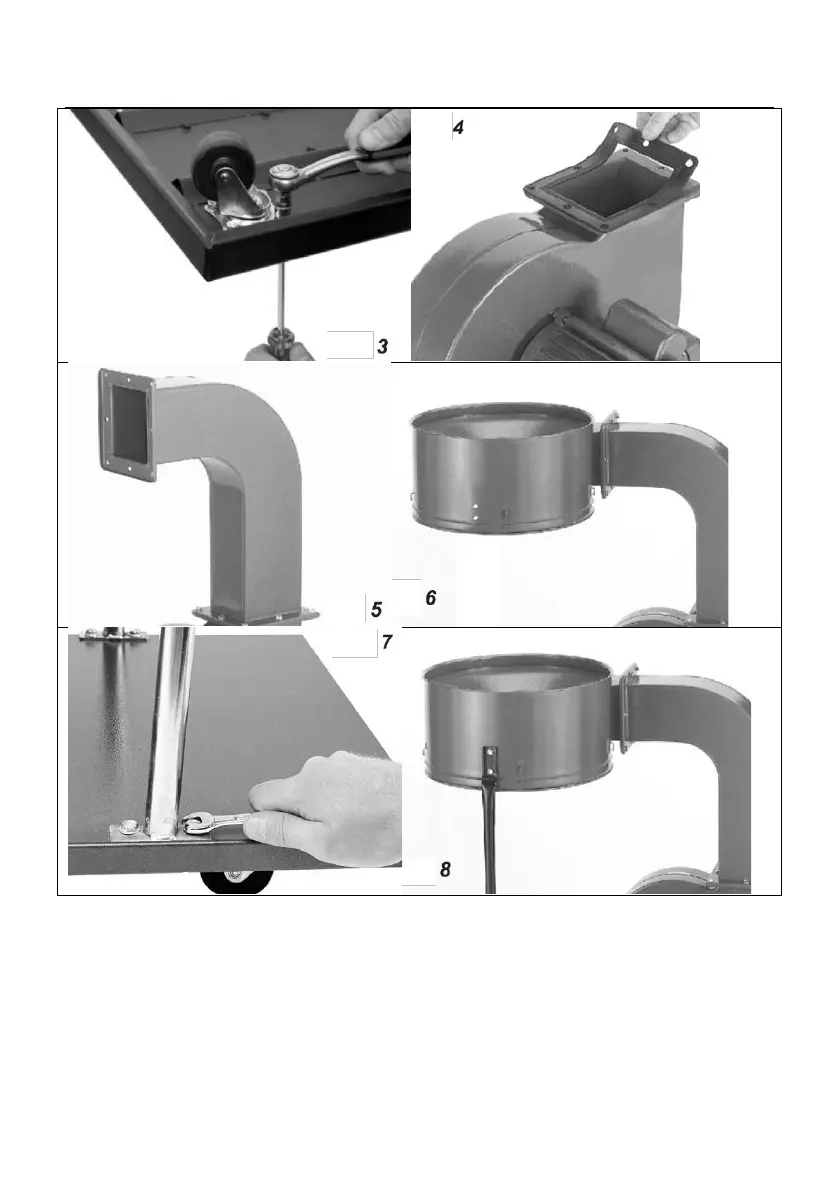 3

4

5

6

7

8