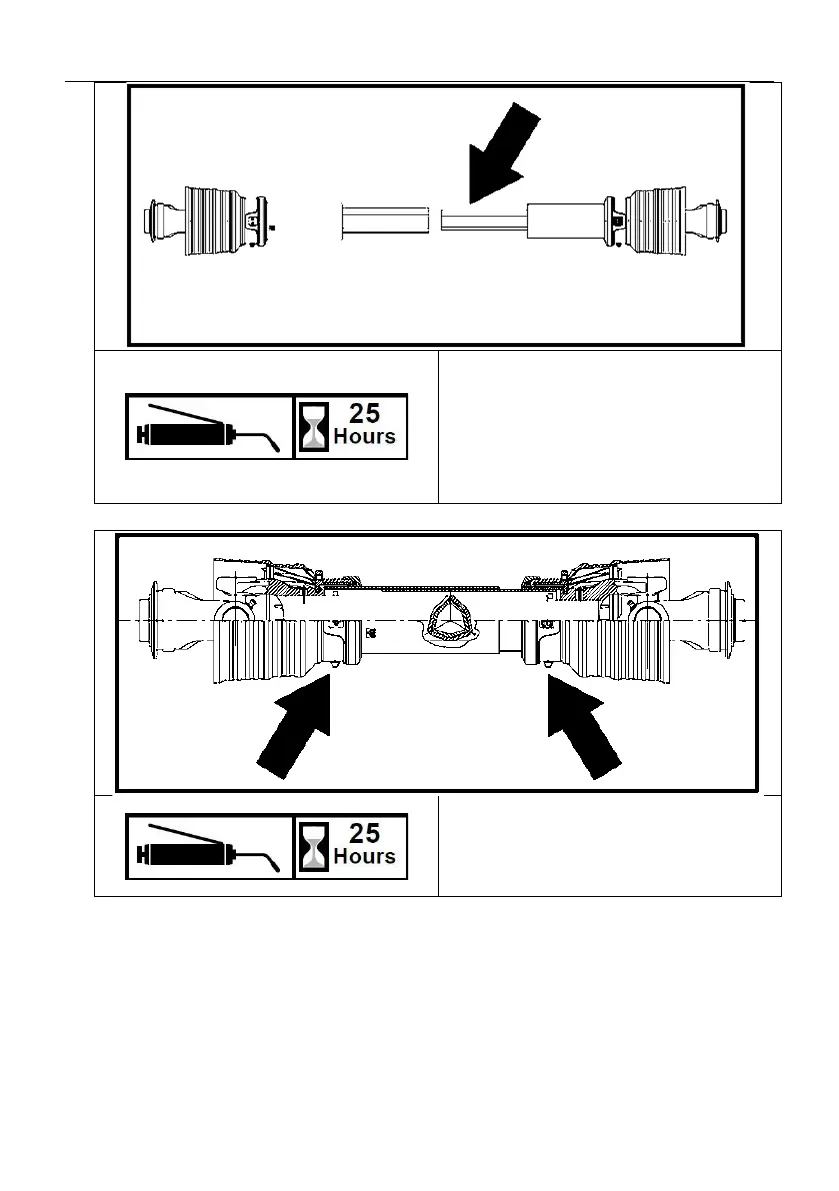 25
Hours

25
Hours