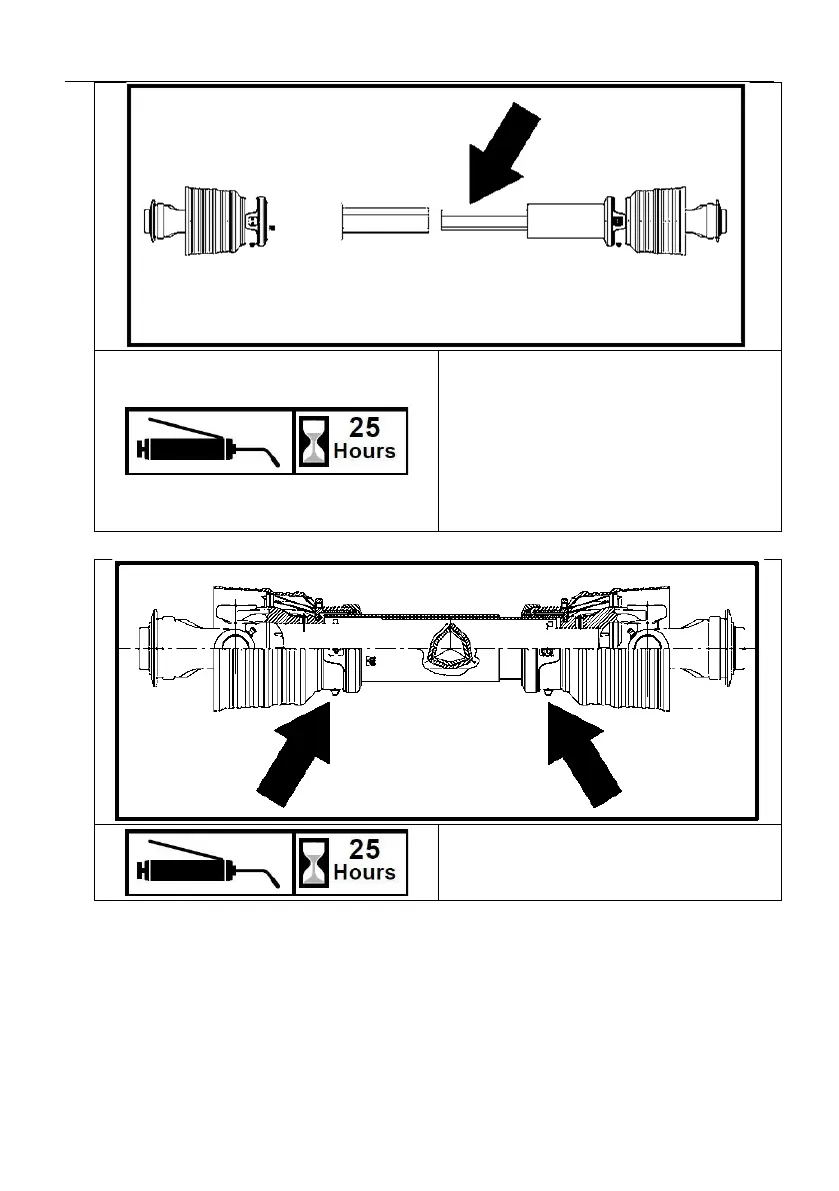 25 Hours

25 Hours