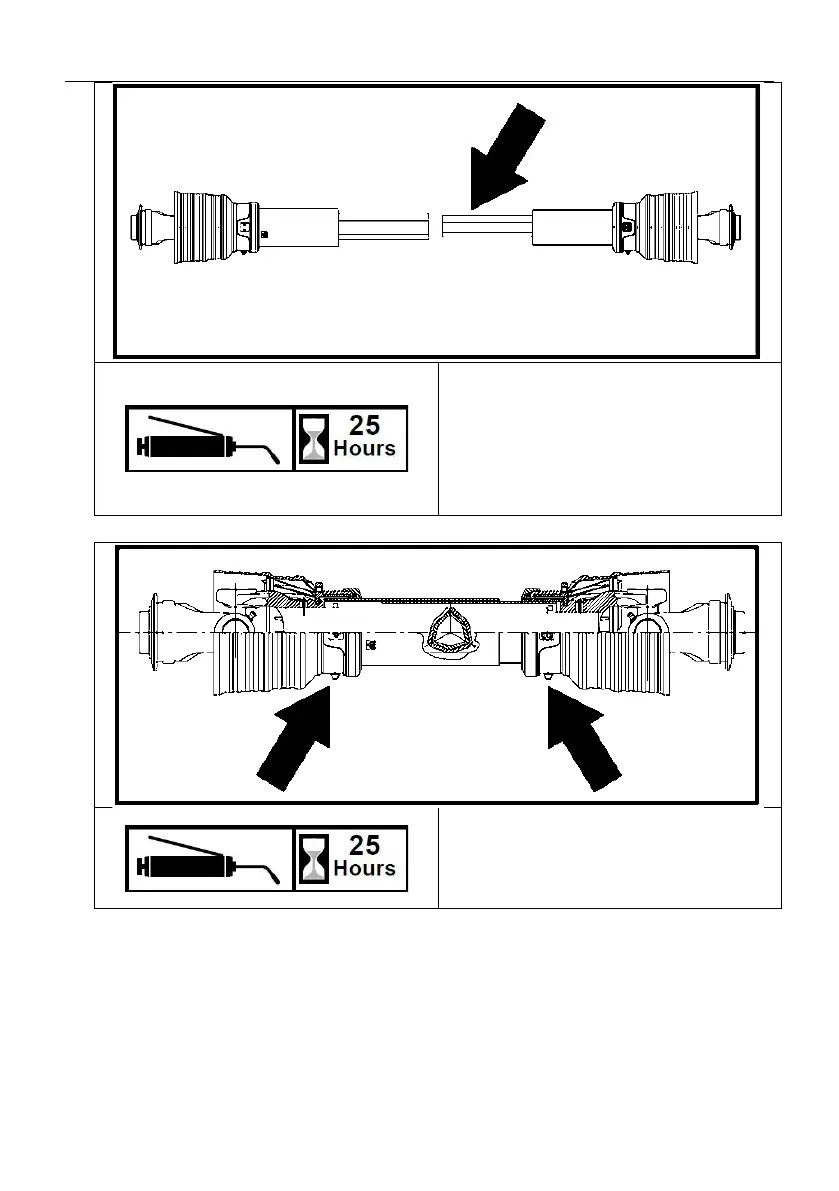 25
Hours

25
Hours