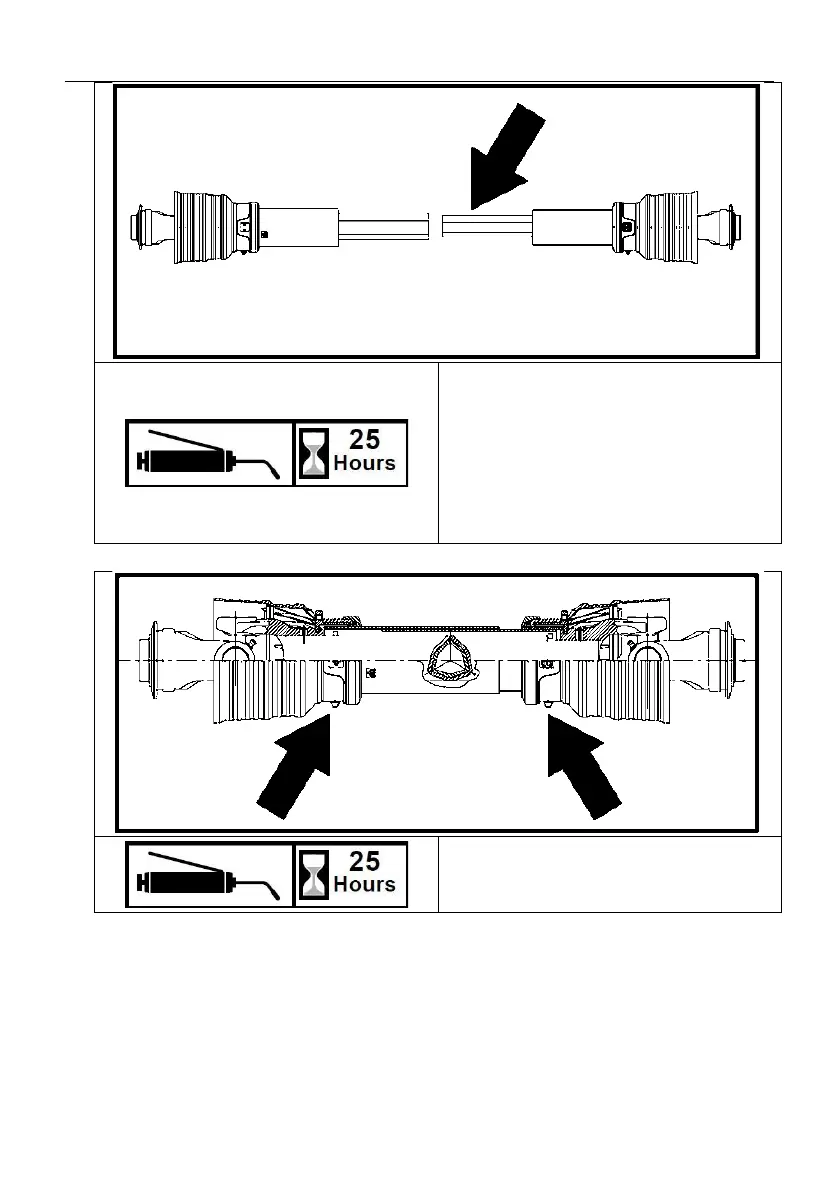 25
Hours

25
Hours