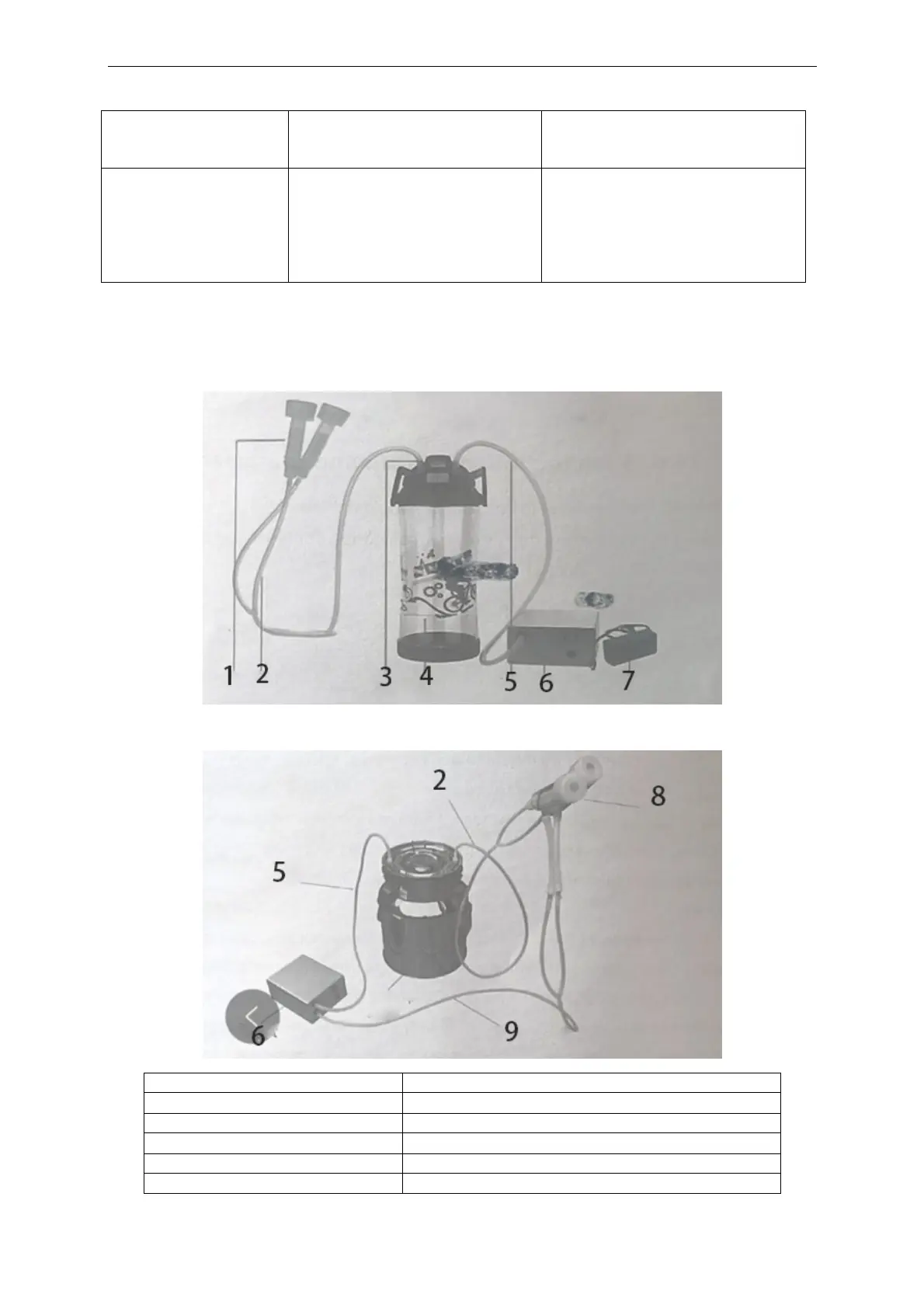 1 2 3 4 5 6 7

2 8 5 6 9